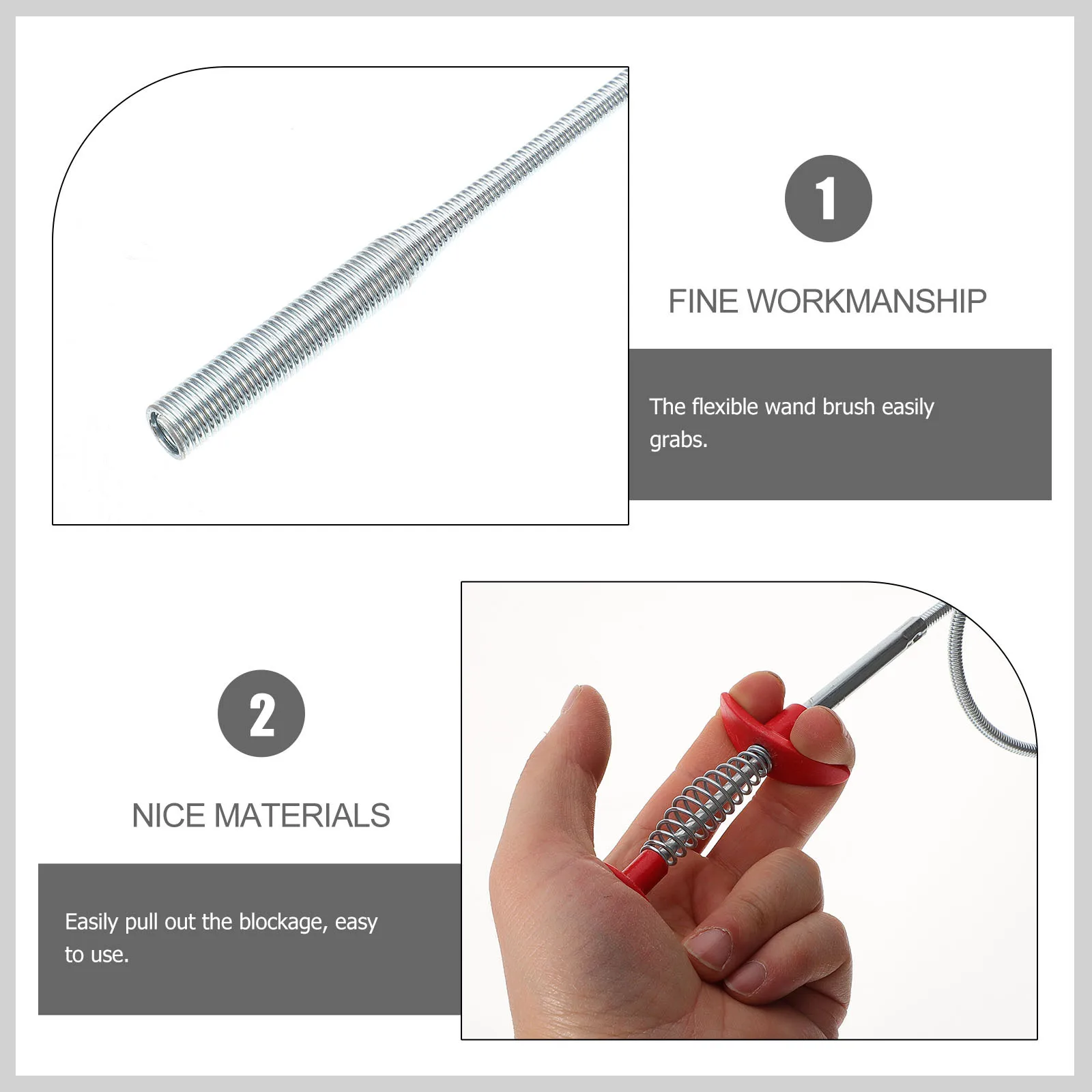 1

FINE WORKMANSHIP

The flexible wand brush easily grabs.

2

NICE MATERIALS

Easily pull out the blockage, easy to use.