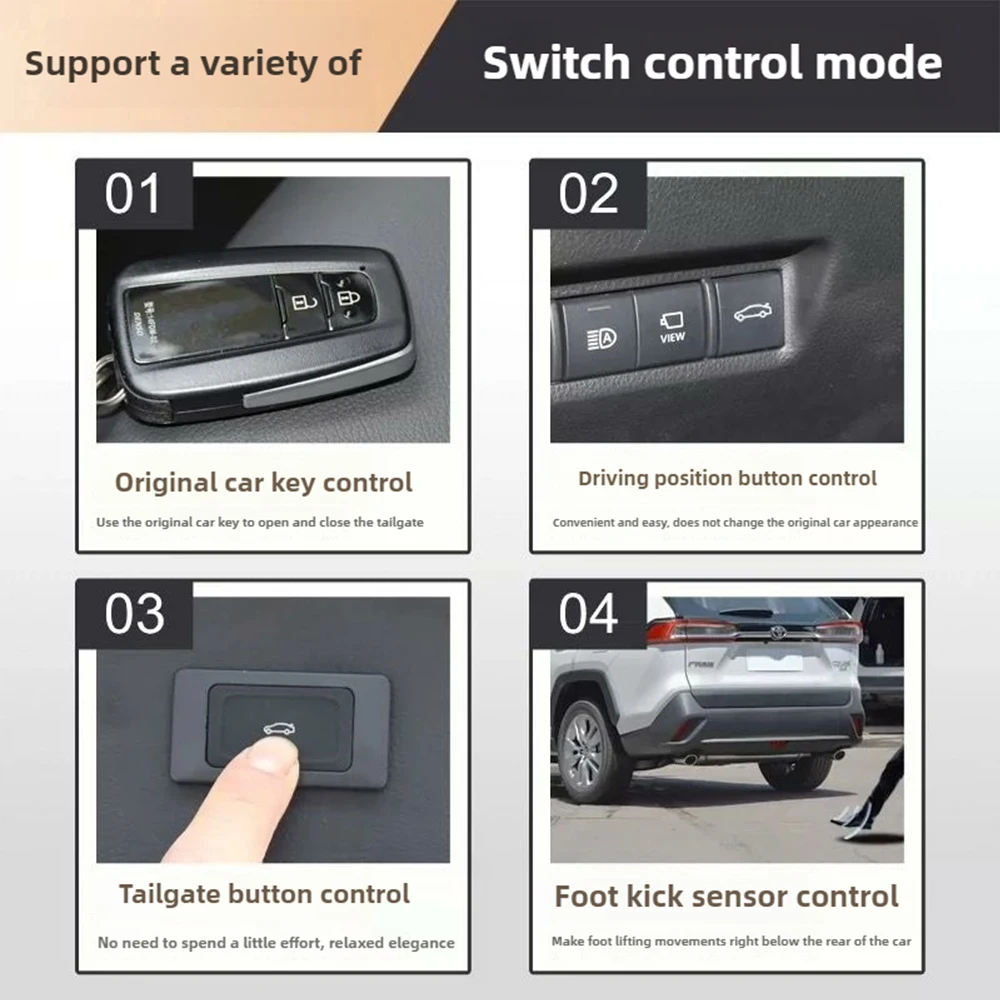 Support a variety of

Switch control mode

01

Original car key control

Use the original car key to open and close the tailgate

02

VIEW

Driving position button control

Convenient and easy, does not change the original car appearance

03

Tailgate button control

No need to spend a little effort, relaxed elegance

04

Foot kick sensor control

Make foot lifting movements right below the rear of the car