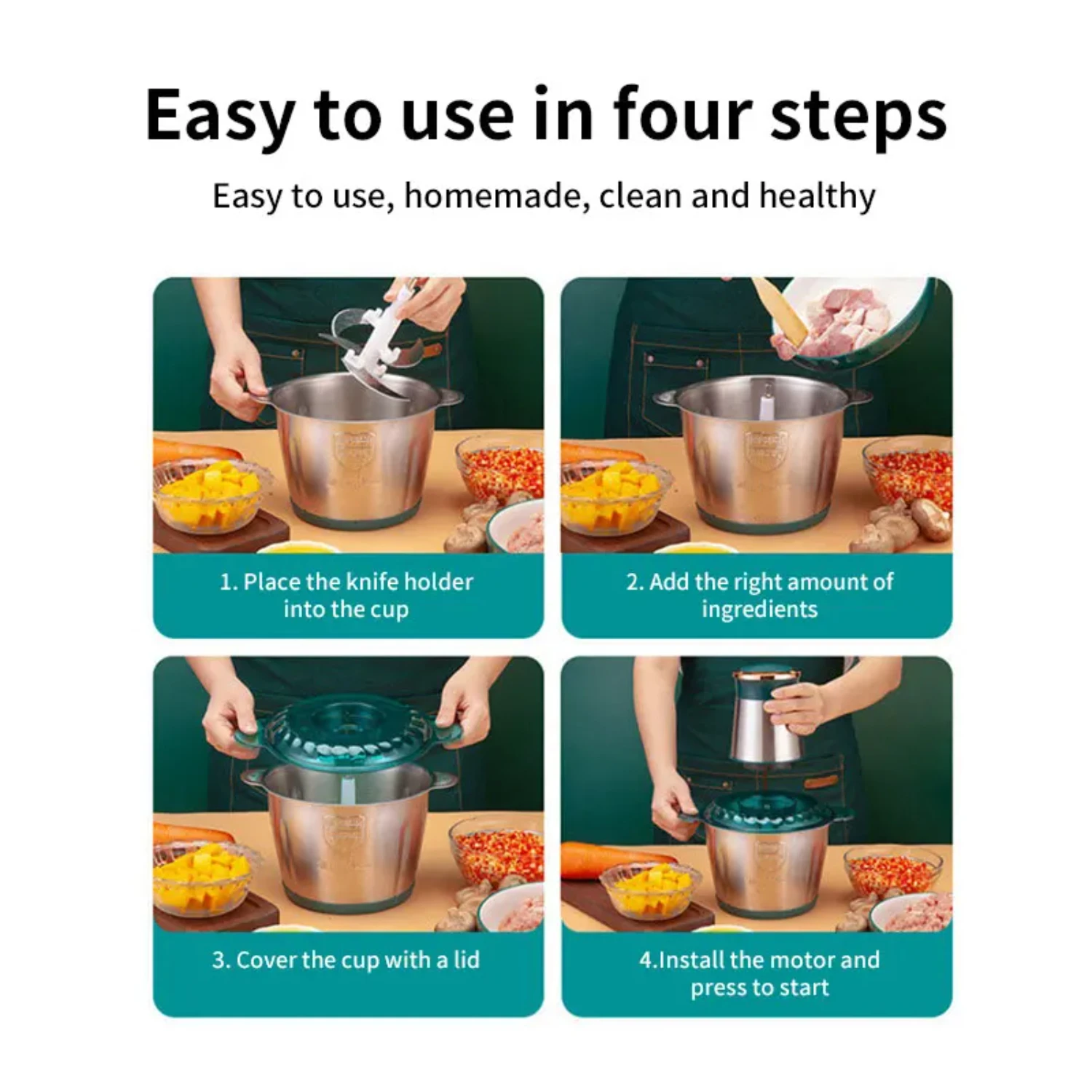 Easy to use in four steps

Easy to use, homemade, clean and healthy

1. Place the knife holder into the cup

2. Add the right amount of ingredients

3. Cover the cup with a lid

4.Install the motor and press to start