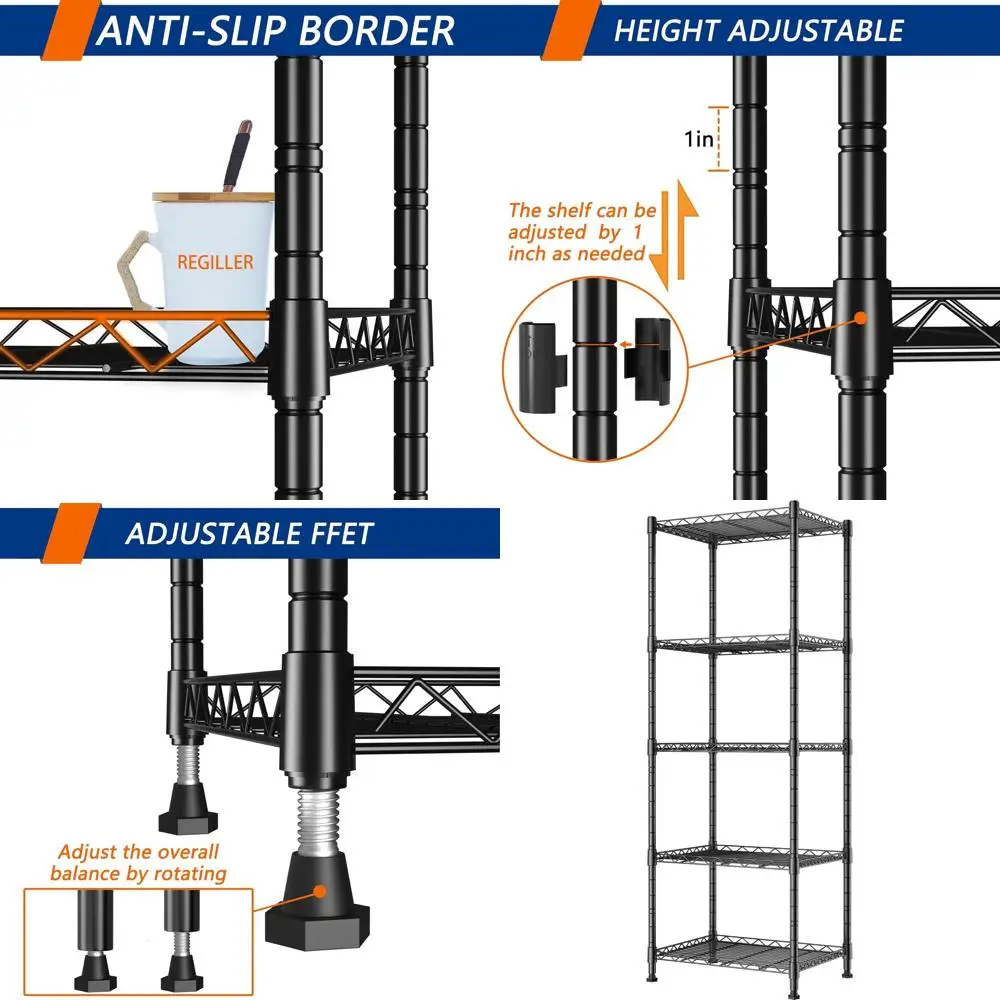 ANTI-SLIP BORDER

REGILLER

HEIGHT ADJUSTABLE

1in

The shelf can be adjusted by 1 inch as needed

ADJUSTABLE FFET

Adjust the overall balance by rotating