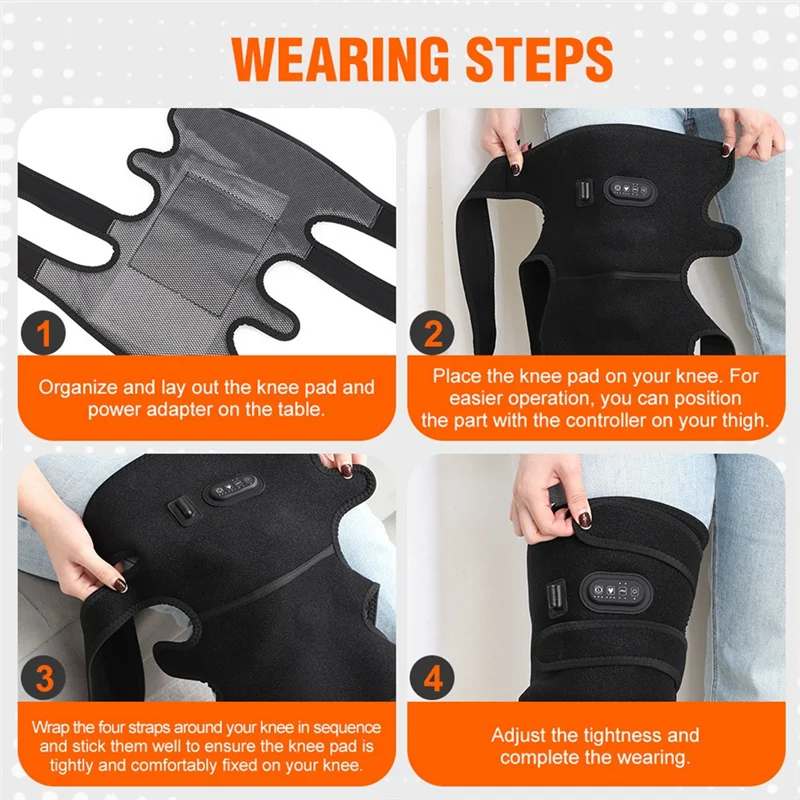 WEARING STEPS

1

Organize and lay out the knee pad and power adapter on the table.

2

Place the knee pad on your knee. For easier operation, you can position the part with the controller on your thigh.

3

Wrap the four straps around your knee in sequence and stick them well to ensure the knee pad is tightly and comfortably fixed on your knee.

4

Adjust the tightness and complete the wearing.