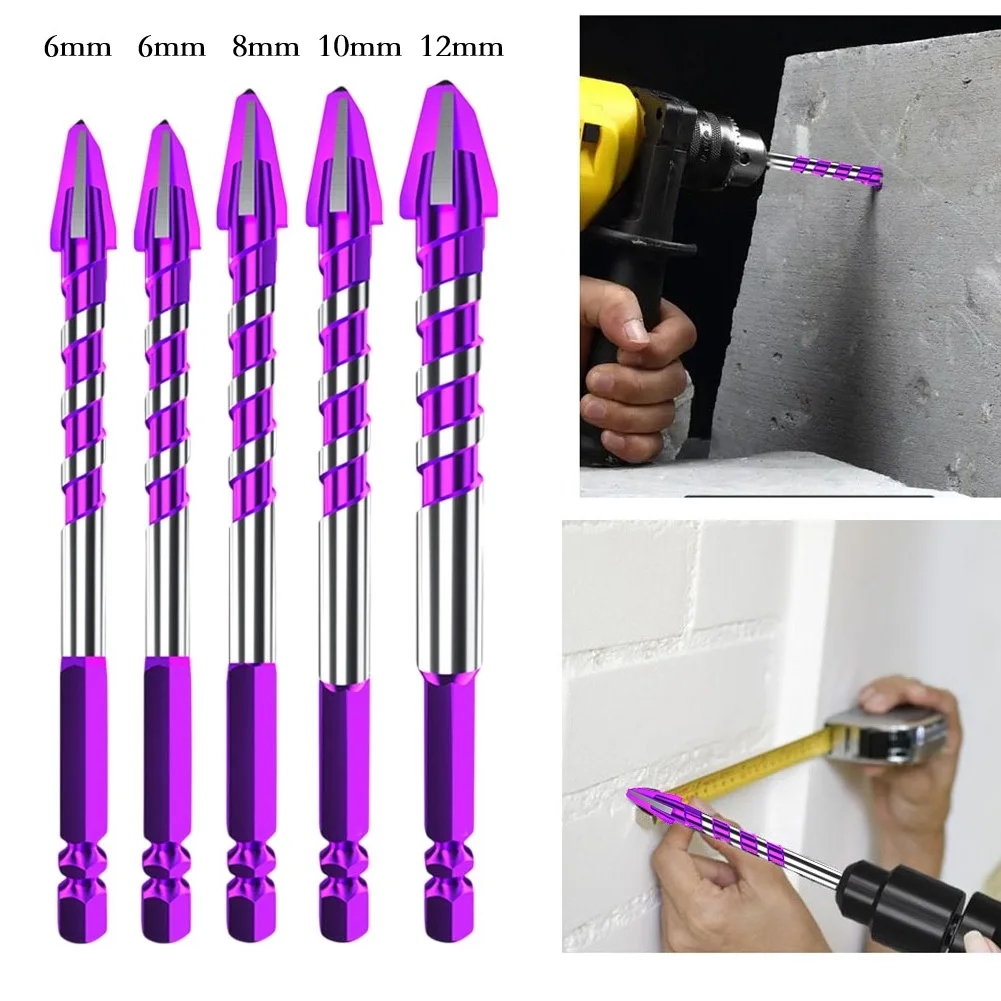 6mm 6mm 8mm 10mm 12mm