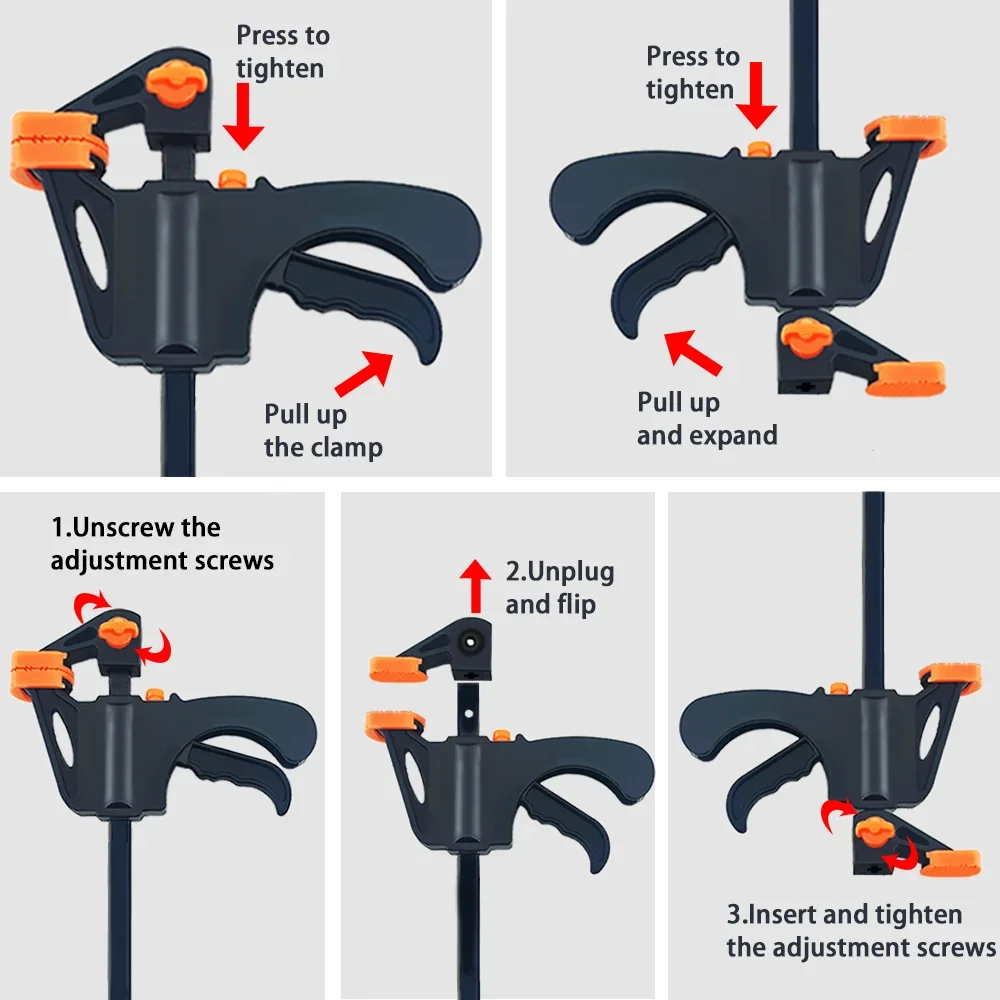 Press to tighten

Pull up the clamp

Press to tighten

Pull up and expand

1.Unscrew the adjustment screws

2.Unplug and flip

3.Insert and tighten the adjustment screws