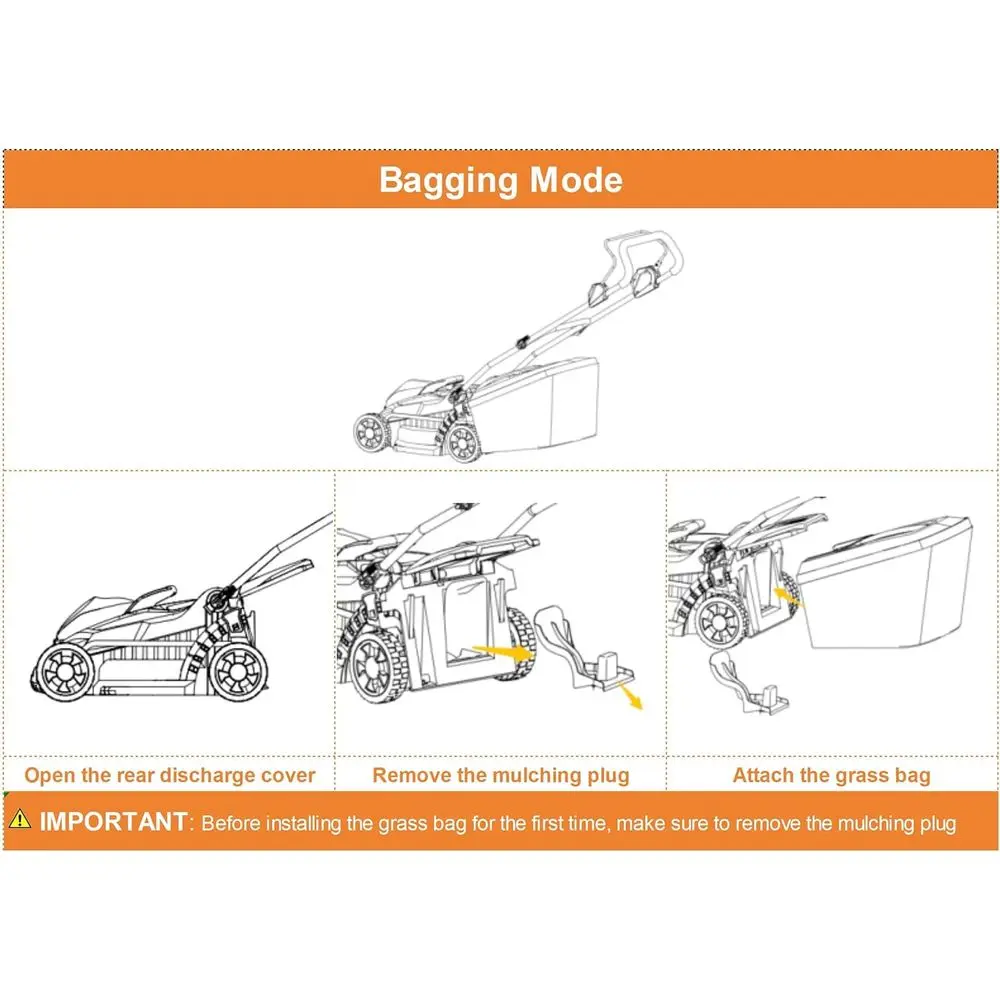 Bagging Mode

Open the rear discharge cover

Remove the mulching plug

Attach the grass bag

IMPORTANT: Before installing the grass bag for the first time, make sure to remove the mulching plug