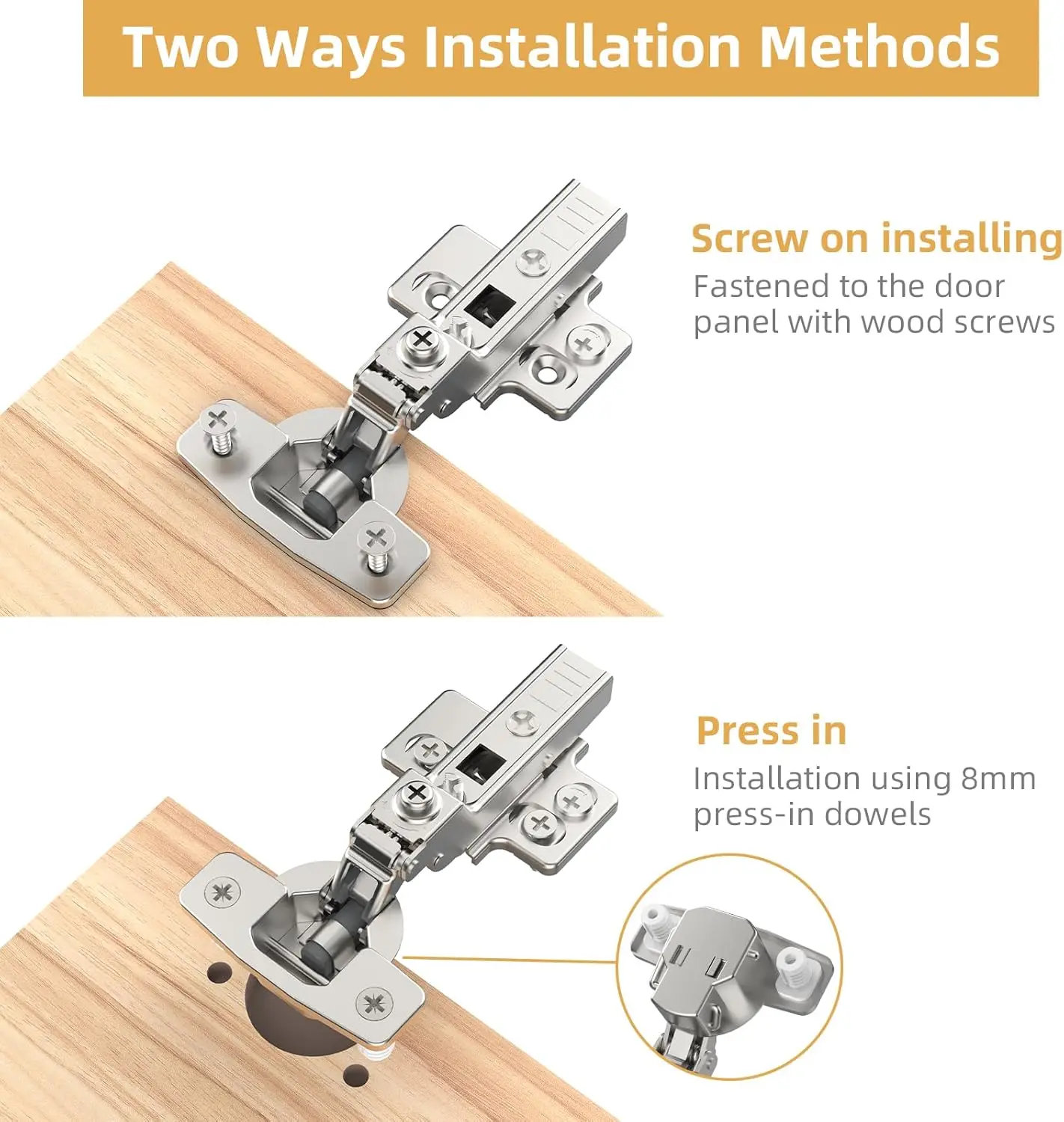 Two Ways Installation Methods

Screw on installing
Fastened to the door panel with wood screws

Press in
Installation using 8mm press-in dowels