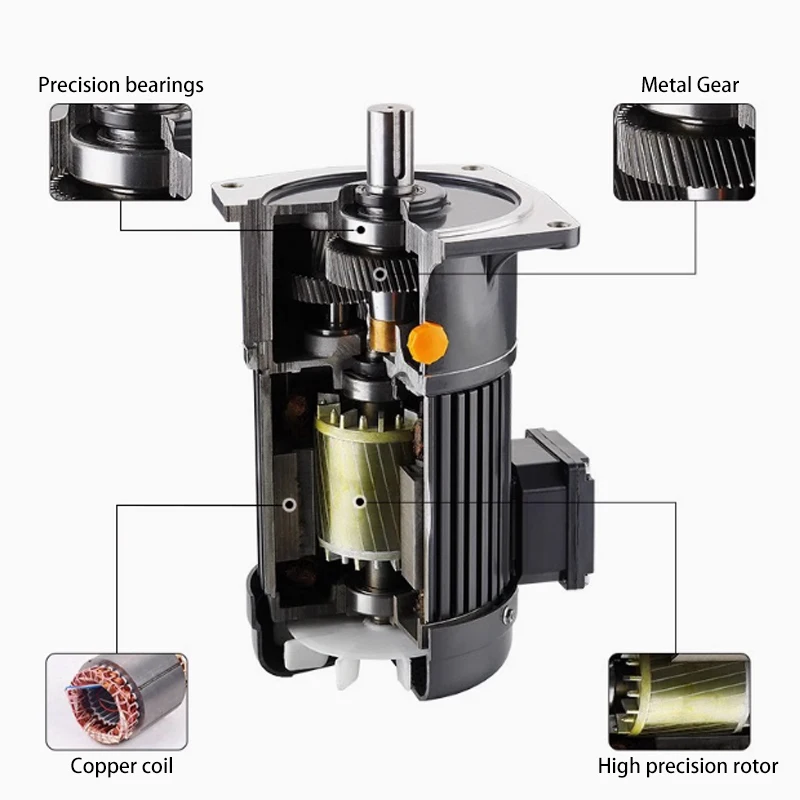 Precision bearings

Metal Gear

Copper coil

High precision rotor