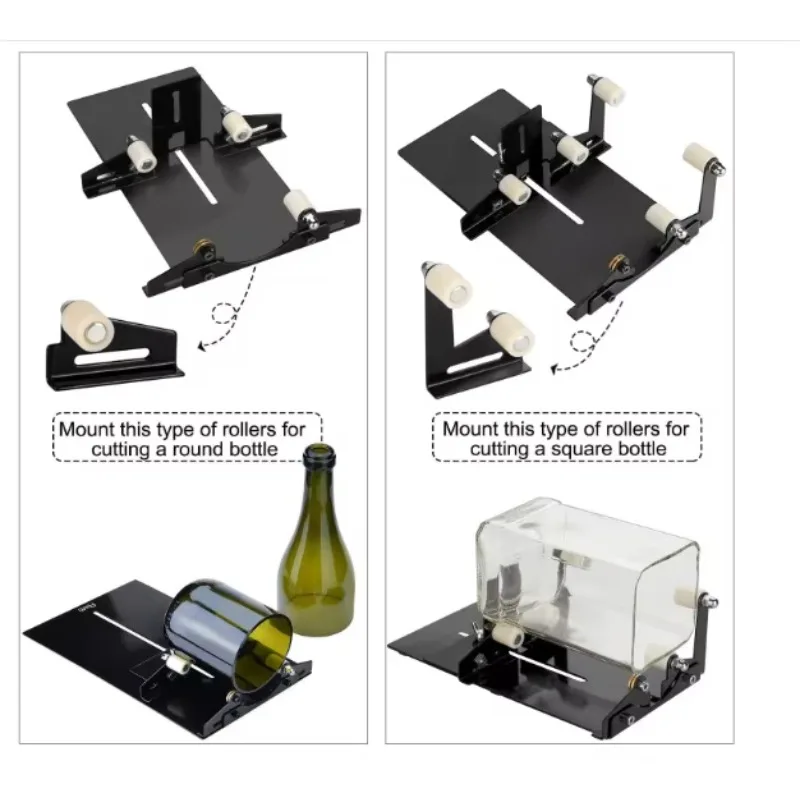 Mount this type of rollers for cutting a round bottle

Mount this type of rollers for cutting a square bottle