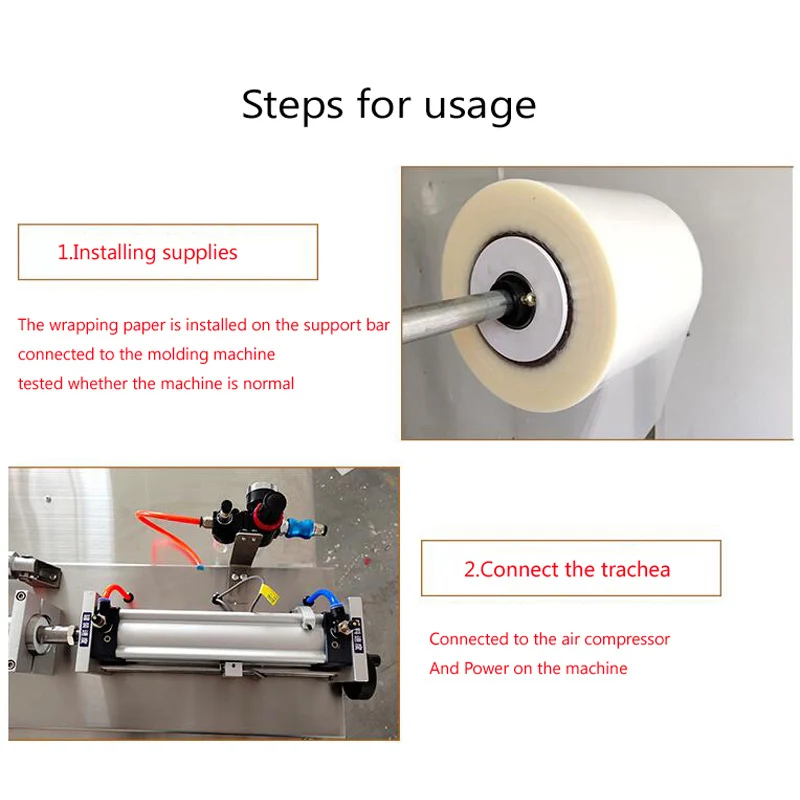 Steps for usage

1.Installing supplies

The wrapping paper is installed on the support bar
connected to the molding machine
tested whether the machine is normal

2.Connect the trachea

Connected to the air compressor
And Power on the machine