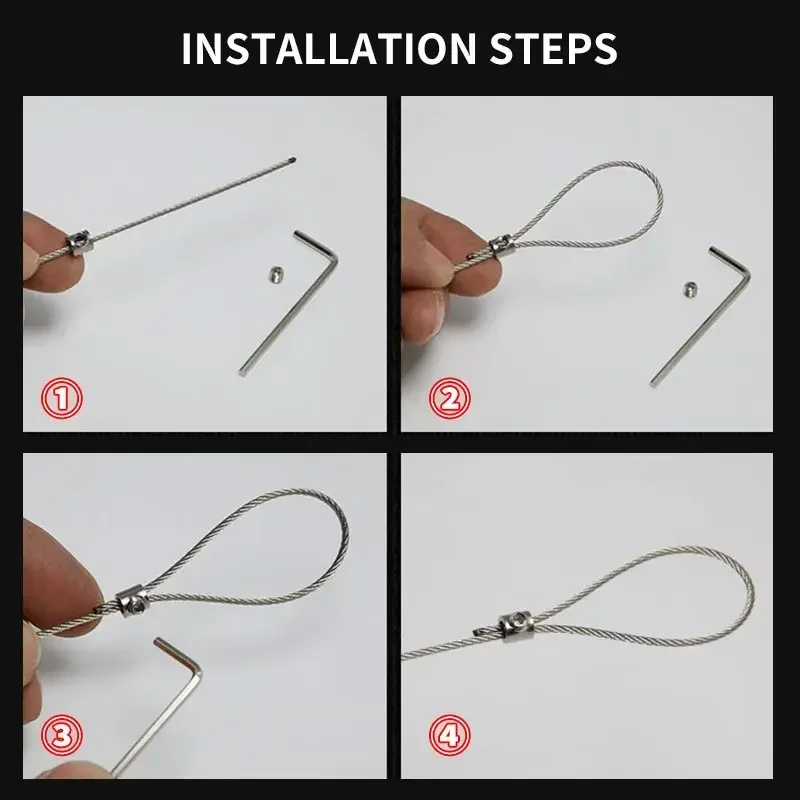 INSTALLATION STEPS

①

②

③

④