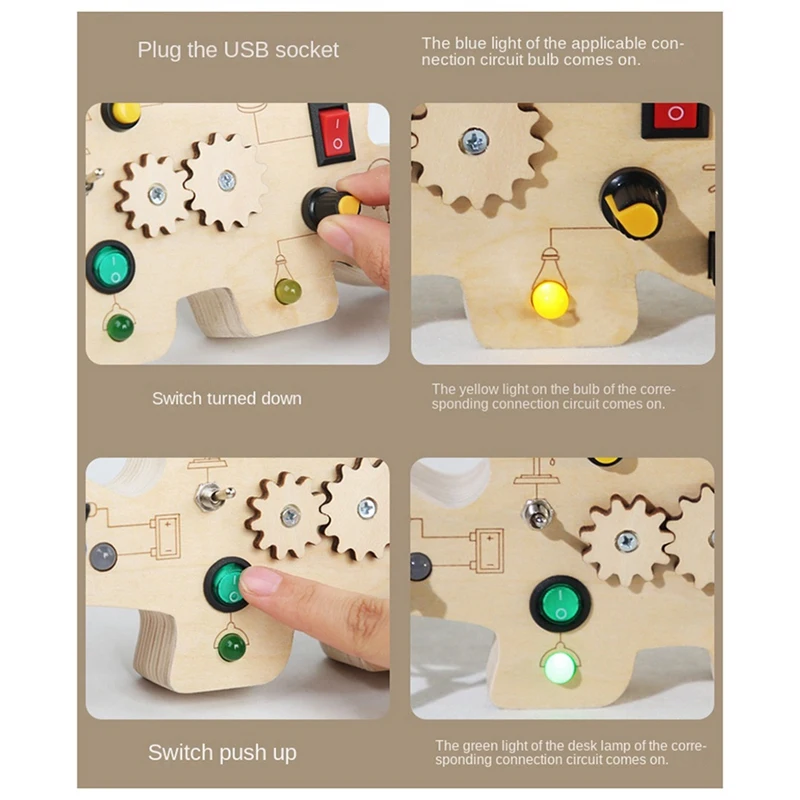 Plug the USB socket

The blue light of the applicable connection circuit bulb comes on.

Switch turned down

The yellow light on the bulb of the corresponding connection circuit comes on.

Switch push up

The green light of the desk lamp of the corresponding connection circuit comes on.