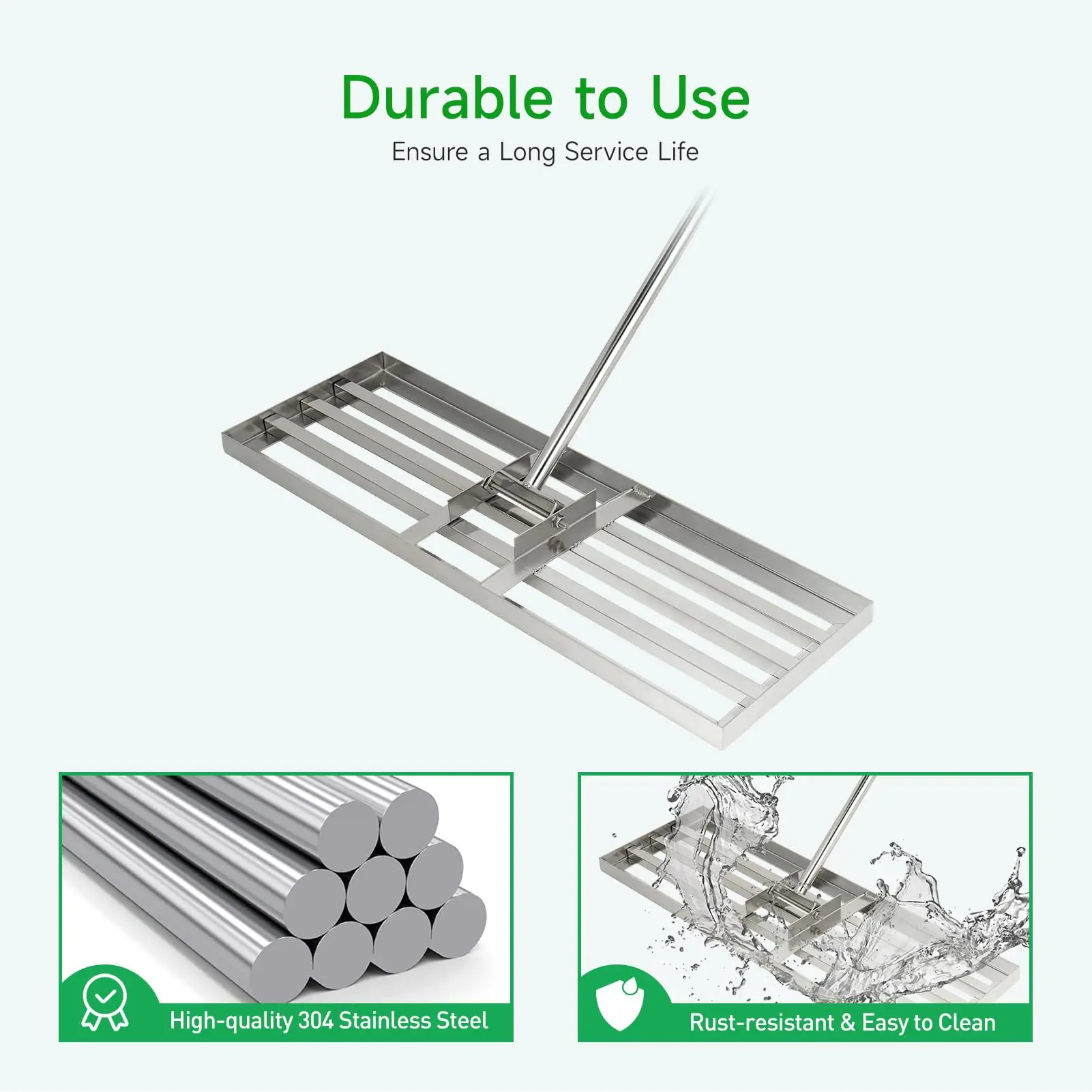 Durable to Use

Ensure a Long Service Life

High-quality 304 Stainless Steel

Rust-resistant & Easy to Clean