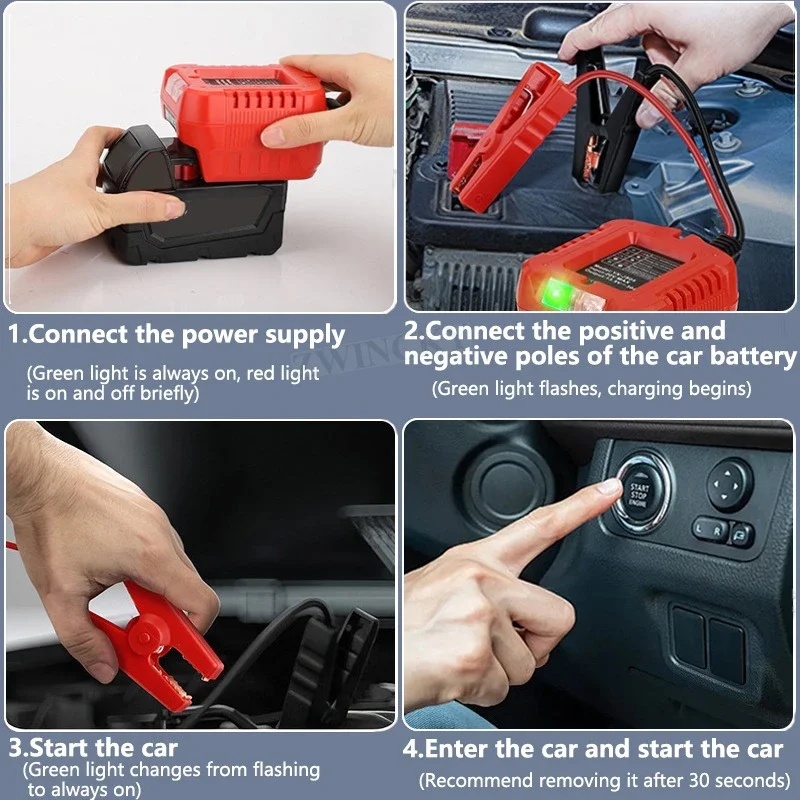 1.Connect the power supply
(Green light is always on, red light is on and off briefly)

ZWINGS

2.Connect the positive and negative poles of the car battery
(Green light flashes, charging begins)

START STOP ENGINE

L R

3.Start the car
(Green light changes from flashing to always on)

4.Enter the car and start the car
(Recommend removing it after 30 seconds)