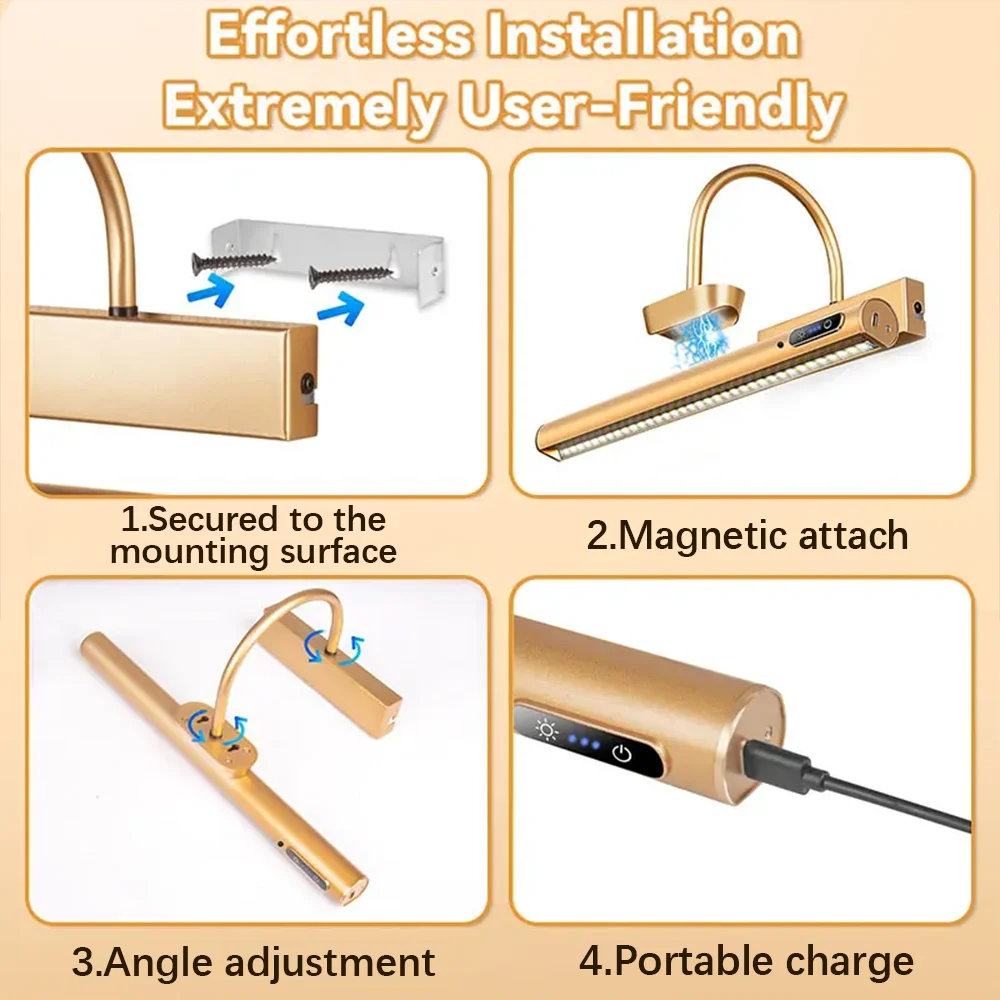 Effortless Installation
Extremely User-Friendly

1.Secured to the mounting surface

2.Magnetic attach

3.Angle adjustment

4.Portable charge