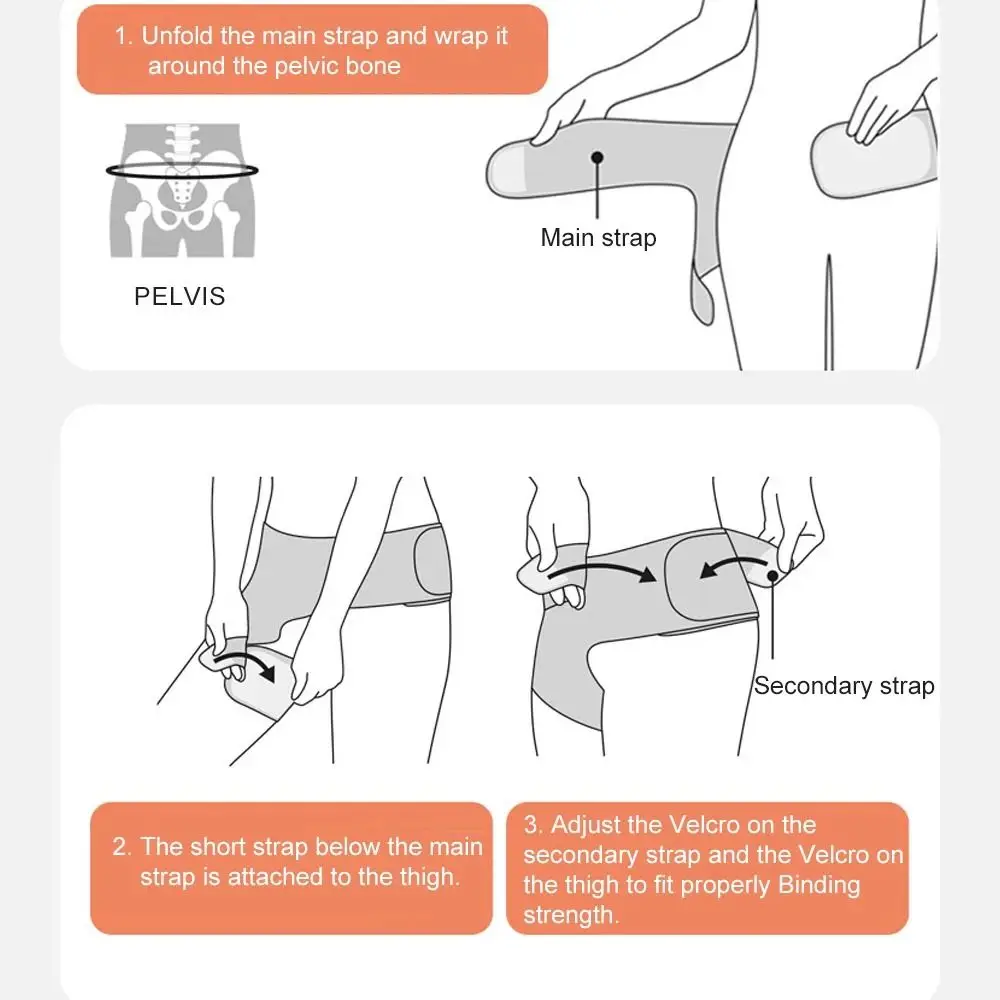 1. Unfold the main strap and wrap it around the pelvic bone

PELVIS

Main strap

Secondary strap

2. The short strap below the main strap is attached to the thigh.

3. Adjust the Velcro on the secondary strap and the Velcro on the thigh to fit properly Binding strength.