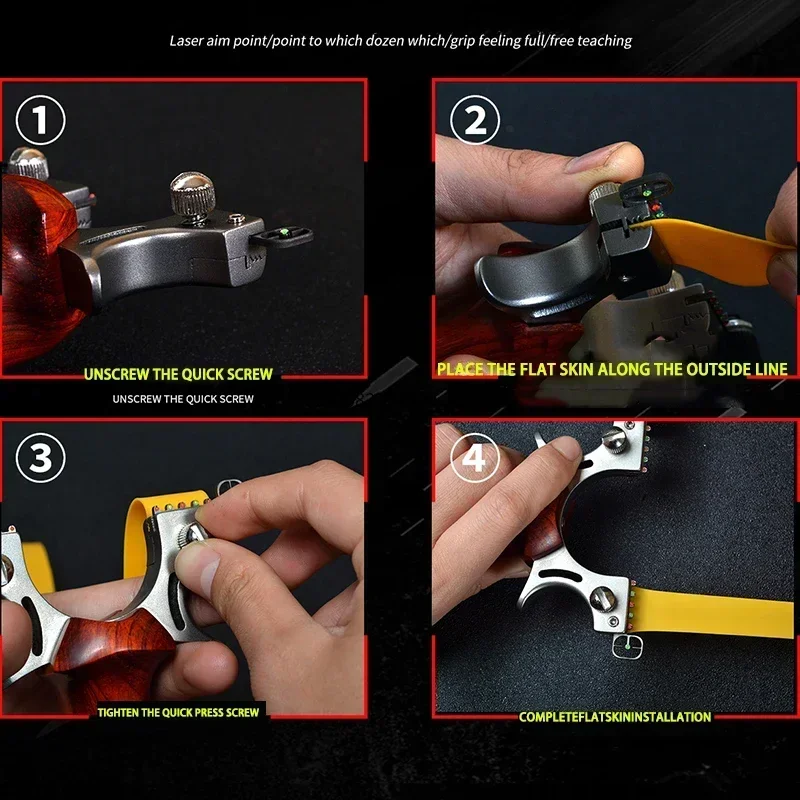 Laser aim point/point to which dozen which/grip feeling full/free teaching

1

UNSCREW THE QUICK SCREW

UNSCREW THE QUICK SCREW

2

PLACE THE FLAT SKIN ALONG THE OUTSIDE LINE

3

TIGHTEN THE QUICK PRESS SCREW

4

COMPLETEFLATSKININSTALLATION