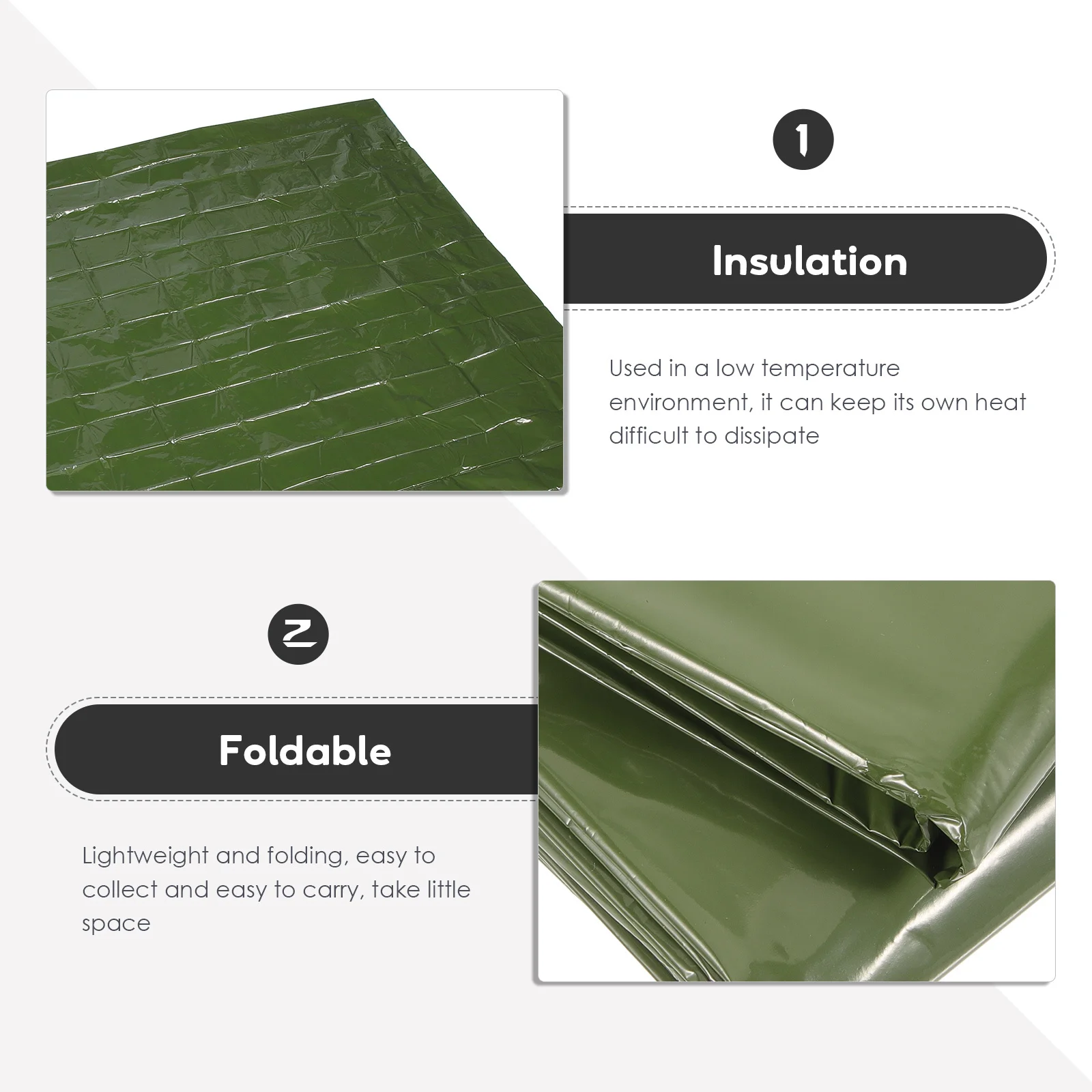 1

Insulation

Used in a low temperature environment, it can keep its own heat difficult to dissipate

2

Foldable

Lightweight and folding, easy to collect and easy to carry, take little space