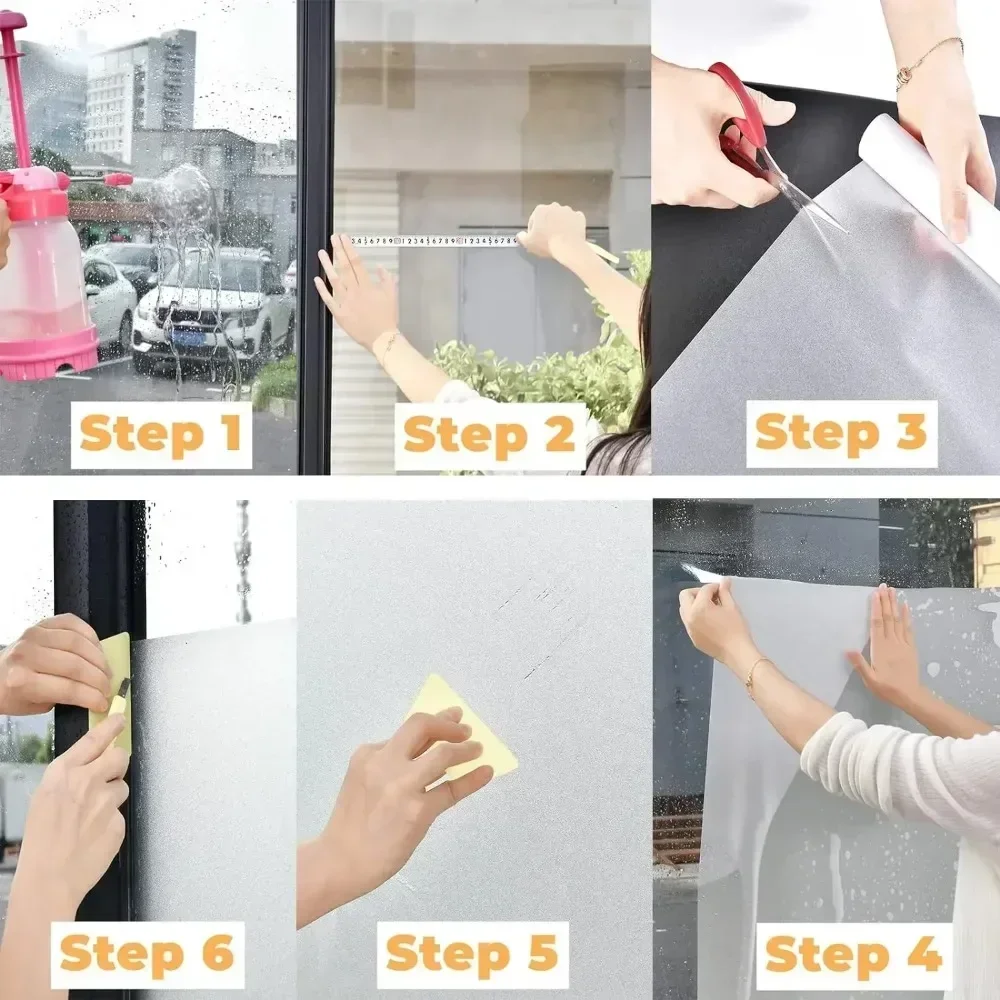 Step 1

Step 2

Step 3

Step 6

Step 5

Step 4