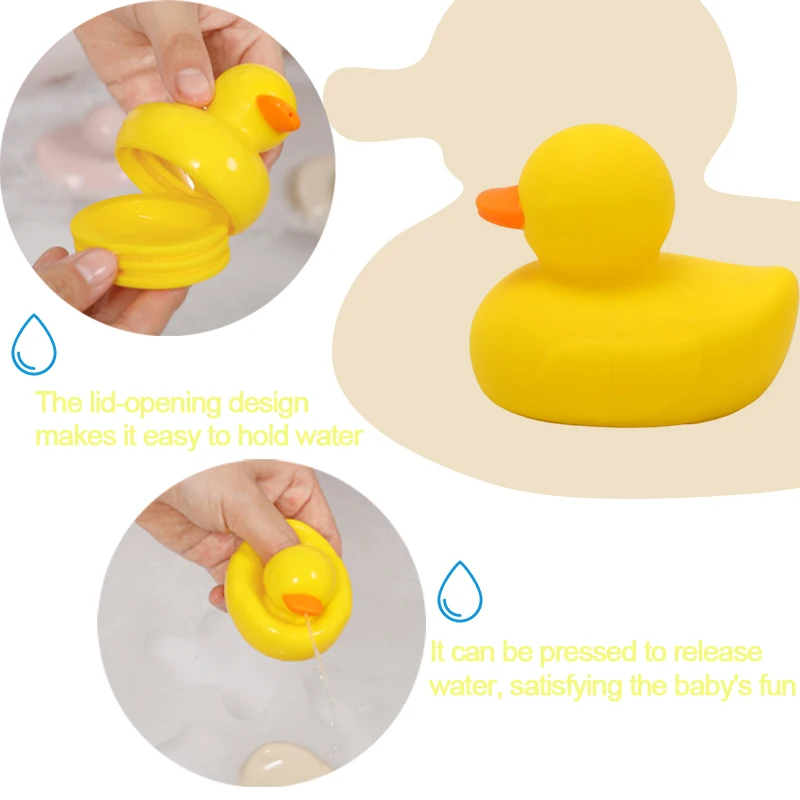 The lid-opening design makes it easy to hold water

It can be pressed to release water, satisfying the baby's fun