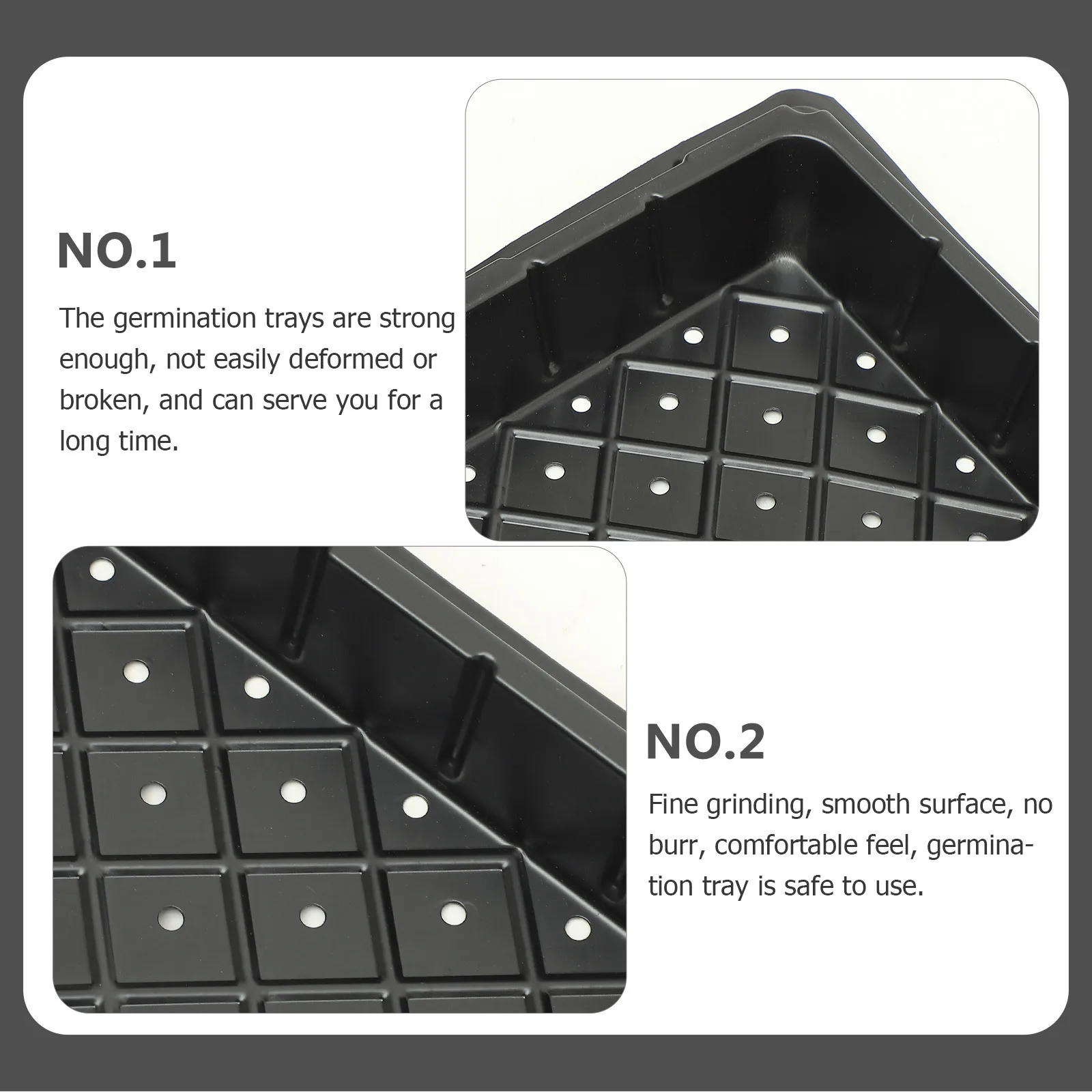 NO.1

The germination trays are strong enough, not easily deformed or broken, and can serve you for a long time.

NO.2

Fine grinding, smooth surface, no burr, comfortable feel, germination tray is safe to use.