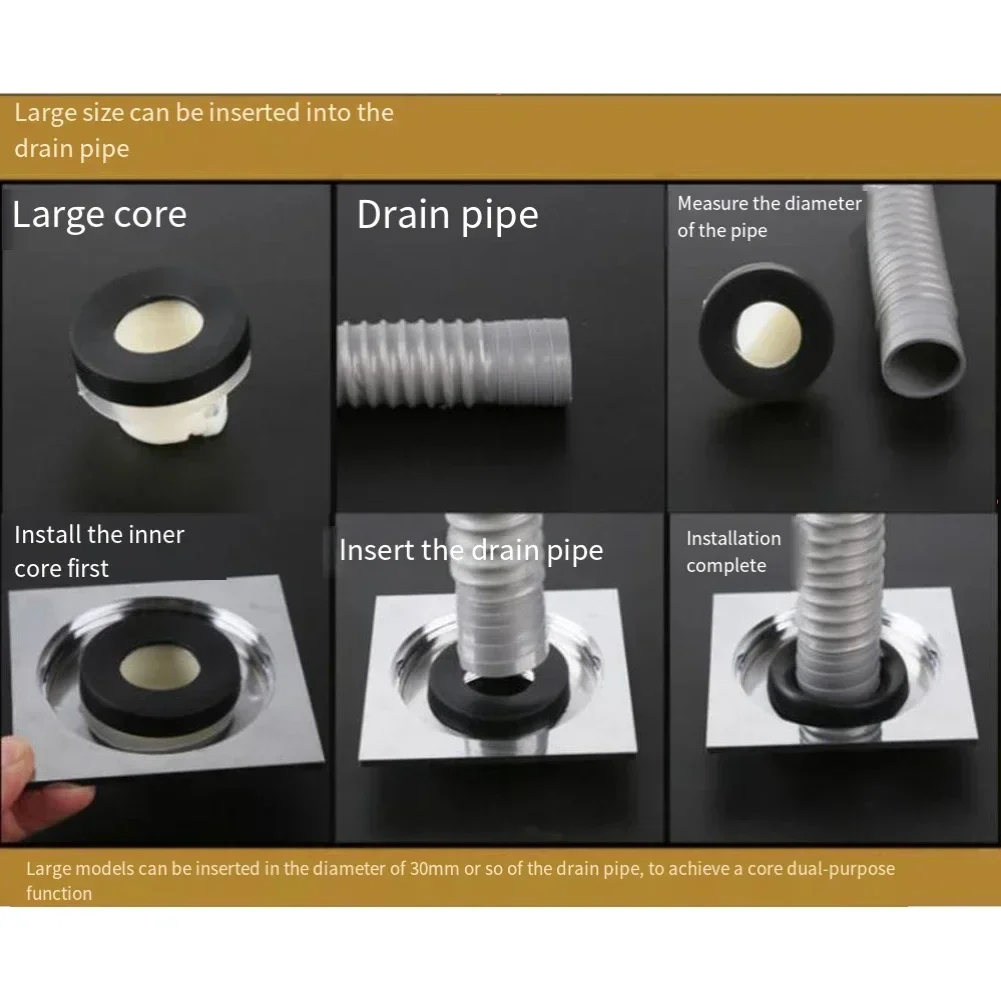 Large size can be inserted into the drain pipe

Large core

Drain pipe

Measure the diameter of the pipe

Install the inner core first

Insert the drain pipe

Installation complete

Large models can be inserted in the diameter of 30mm or so of the drain pipe, to achieve a core dual-purpose function