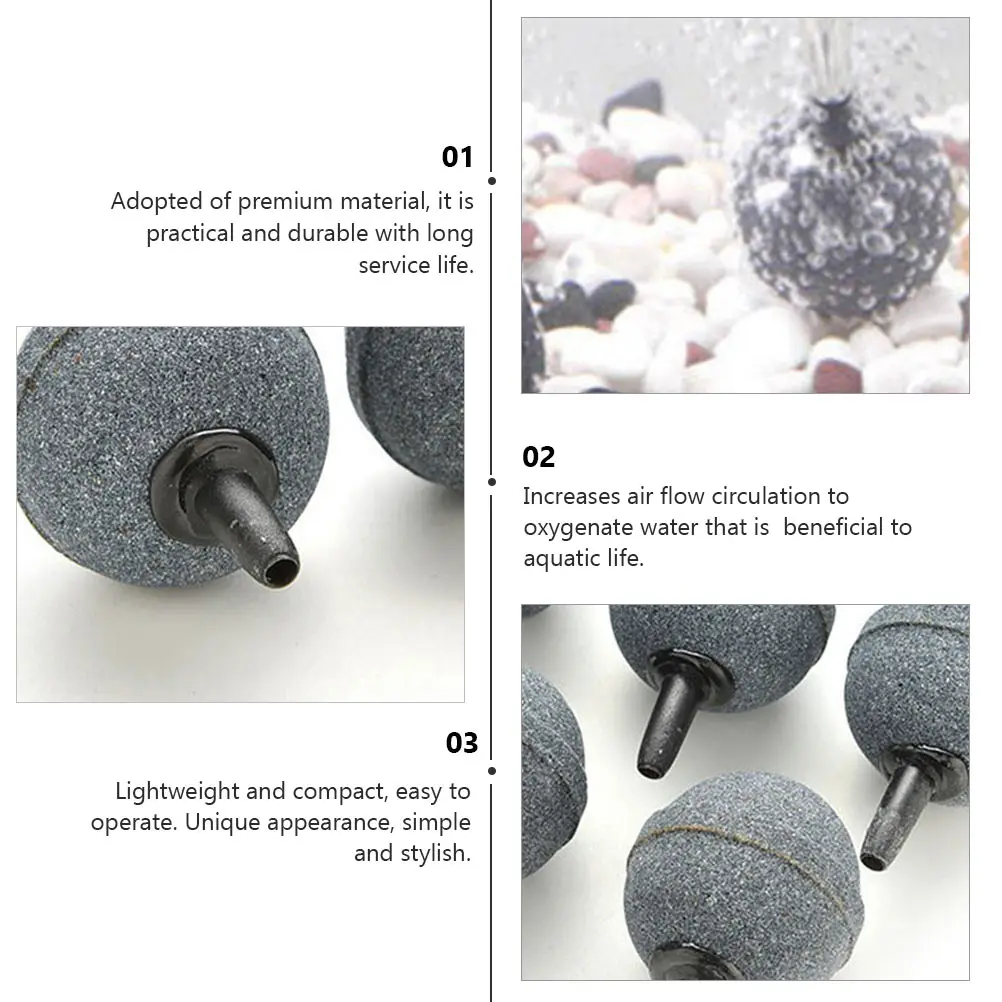 01

Adopted of premium material, it is practical and durable with long service life.

02

Increases air flow circulation to oxygenate water that is  beneficial to aquatic life.

03

Lightweight and compact, easy to operate. Unique appearance, simple and stylish.