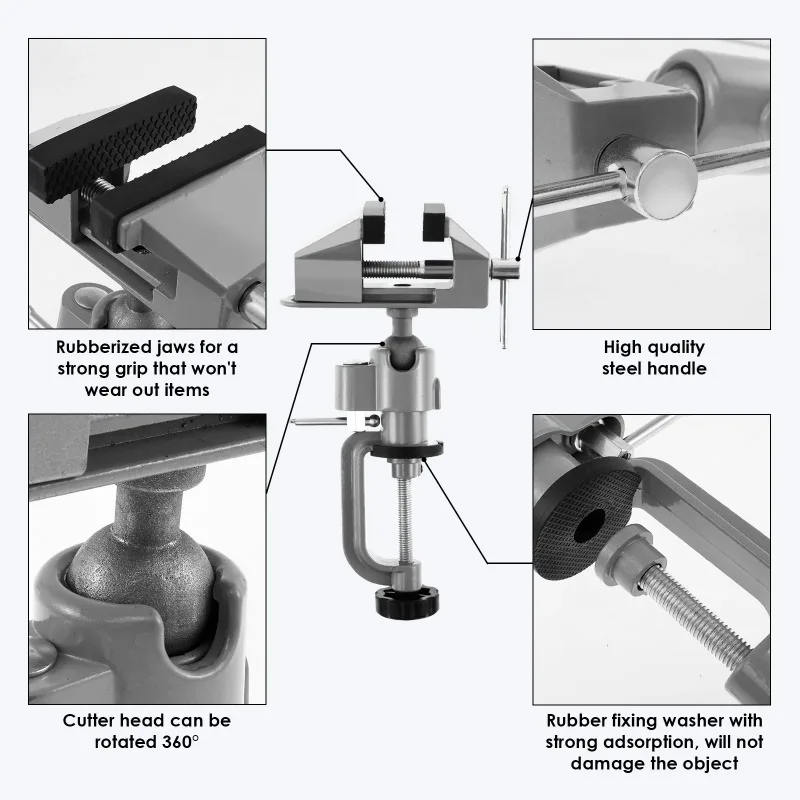 Rubberized jaws for a strong grip that won't wear out items

High quality steel handle

Cutter head can be rotated 360°

Rubber fixing washer with strong adsorption, will not damage the object