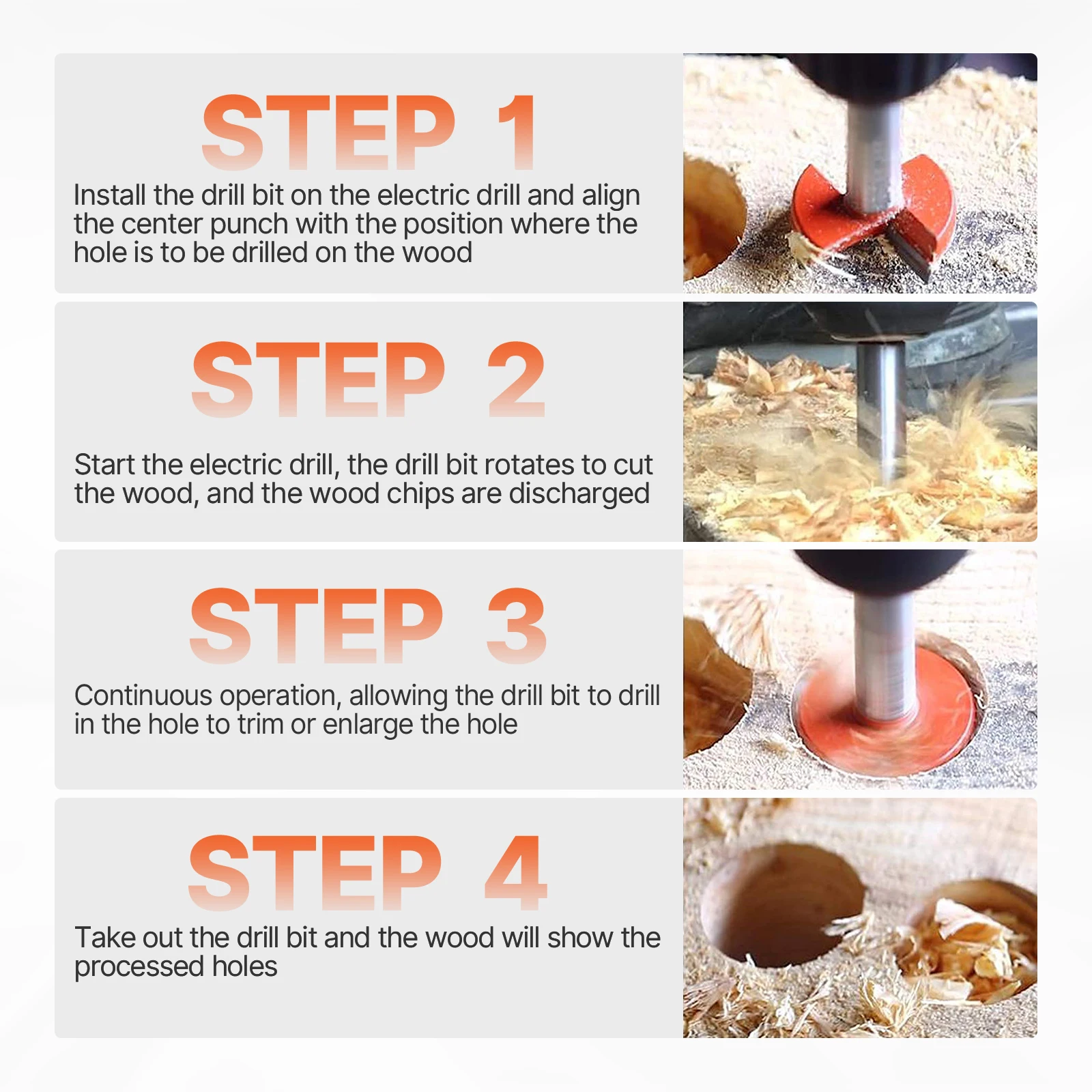 STEP 1

Install the drill bit on the electric drill and align the center punch with the position where the hole is to be drilled on the wood

STEP 2

Start the electric drill, the drill bit rotates to cut the wood, and the wood chips are discharged

STEP 3

Continuous operation, allowing the drill bit to drill in the hole to trim or enlarge the hole

STEP 4

Take out the drill bit and the wood will show the processed holes