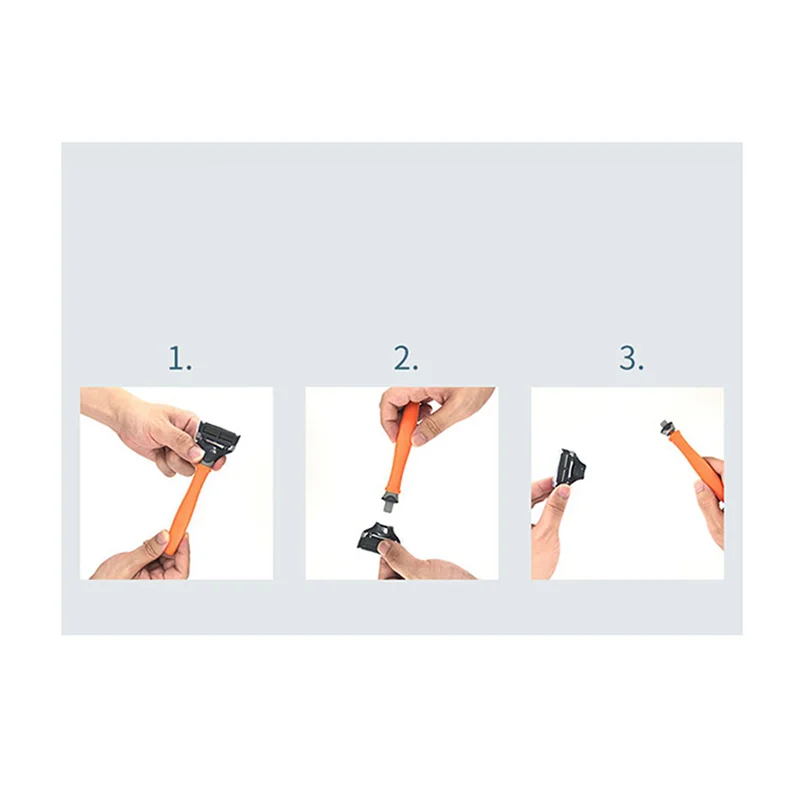 1.

2.

3.