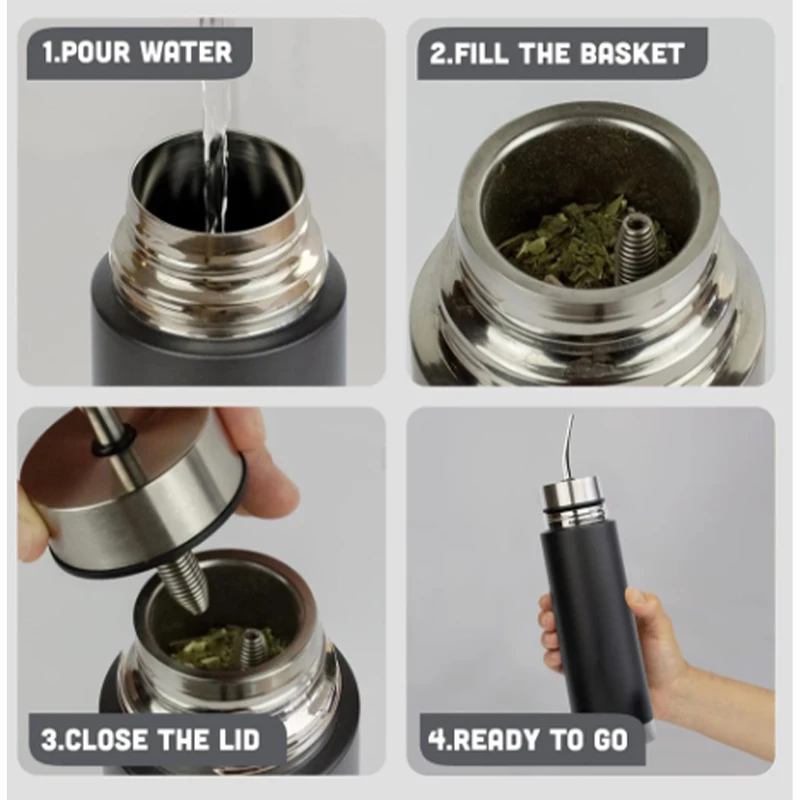 1.POUR WATER

2.FILL THE BASKET

3.CLOSE THE LID

4.READY TO GO