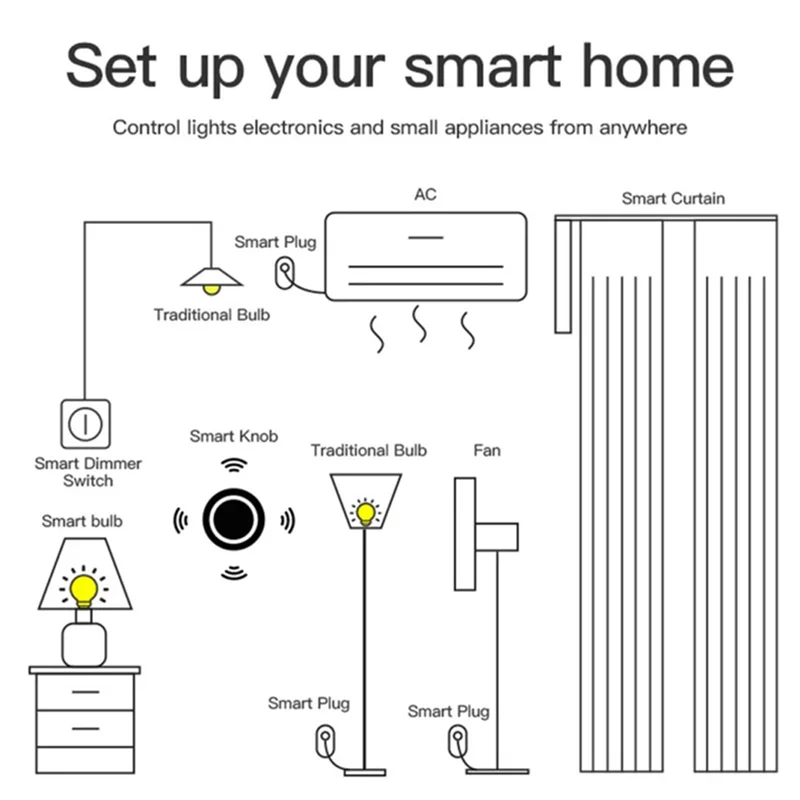 Set up your smart home

Control lights electronics and small appliances from anywhere

AC

Smart Curtain

Smart Plug

Traditional Bulb

Smart Dimmer Switch

Smart Knob

Traditional Bulb

Fan

Smart bulb

Smart Plug

Smart Plug