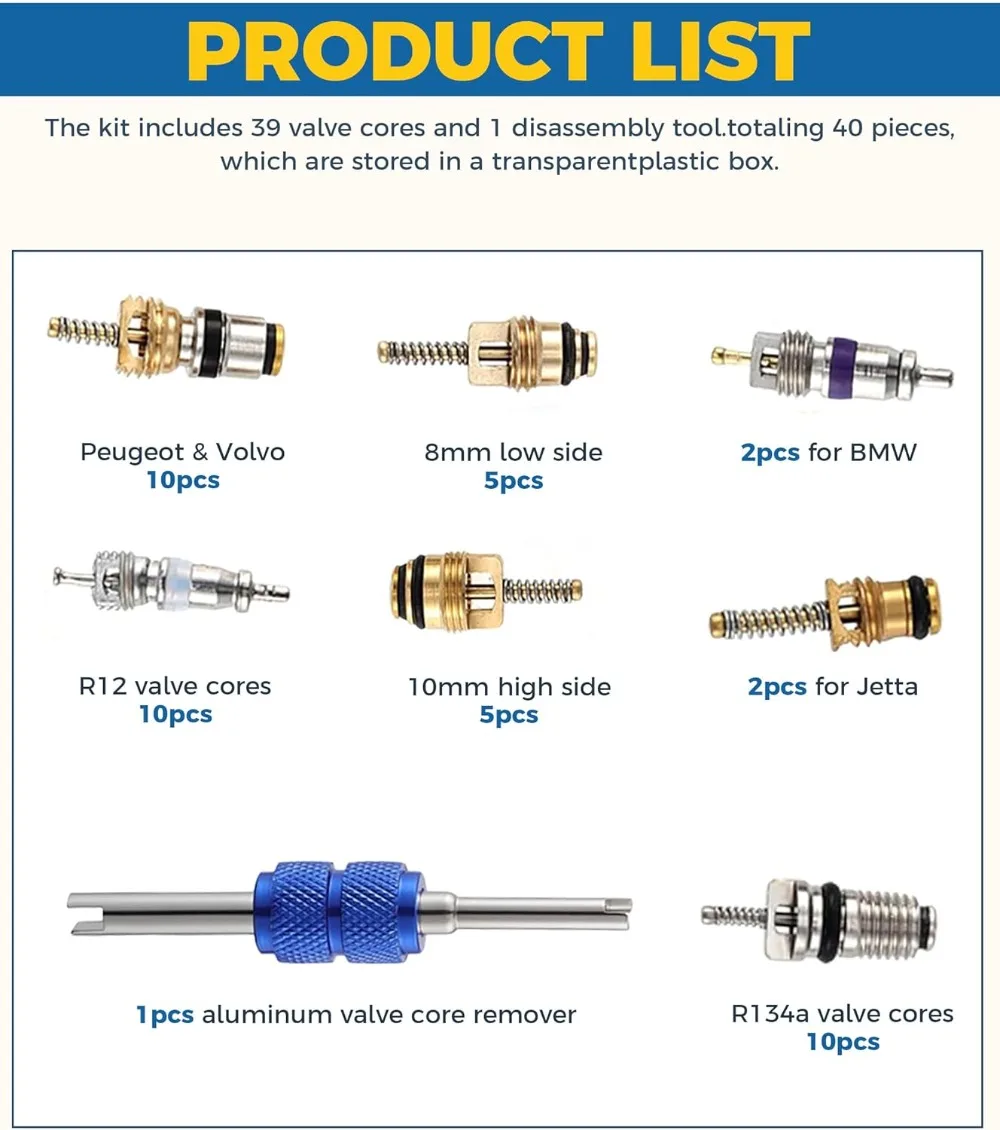 PRODUCT LIST

The kit includes 39 valve cores and 1 disassembly tool.totaling 40 pieces, which are stored in a transparentplastic box.

Peugeot & Volvo
10pcs

8mm low side
5pcs

2pcs for BMW

R12 valve cores
10pcs

10mm high side
5pcs

2pcs for Jetta

1pcs aluminum valve core remover

R134a valve cores
10pcs