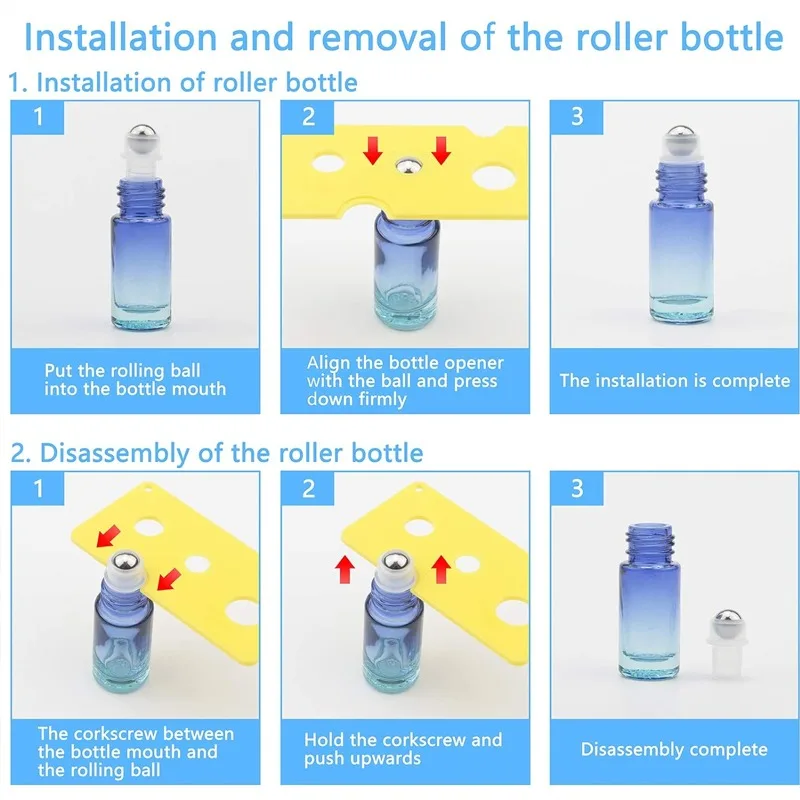 Installation and removal of the roller bottle

1. Installation of roller bottle

1

Put the rolling ball into the bottle mouth

2

Align the bottle opener with the ball and press down firmly

3

The installation is complete

2. Disassembly of the roller bottle

1

The corkscrew between the bottle mouth and the rolling ball

2

Hold the corkscrew and push upwards

3

Disassembly complete