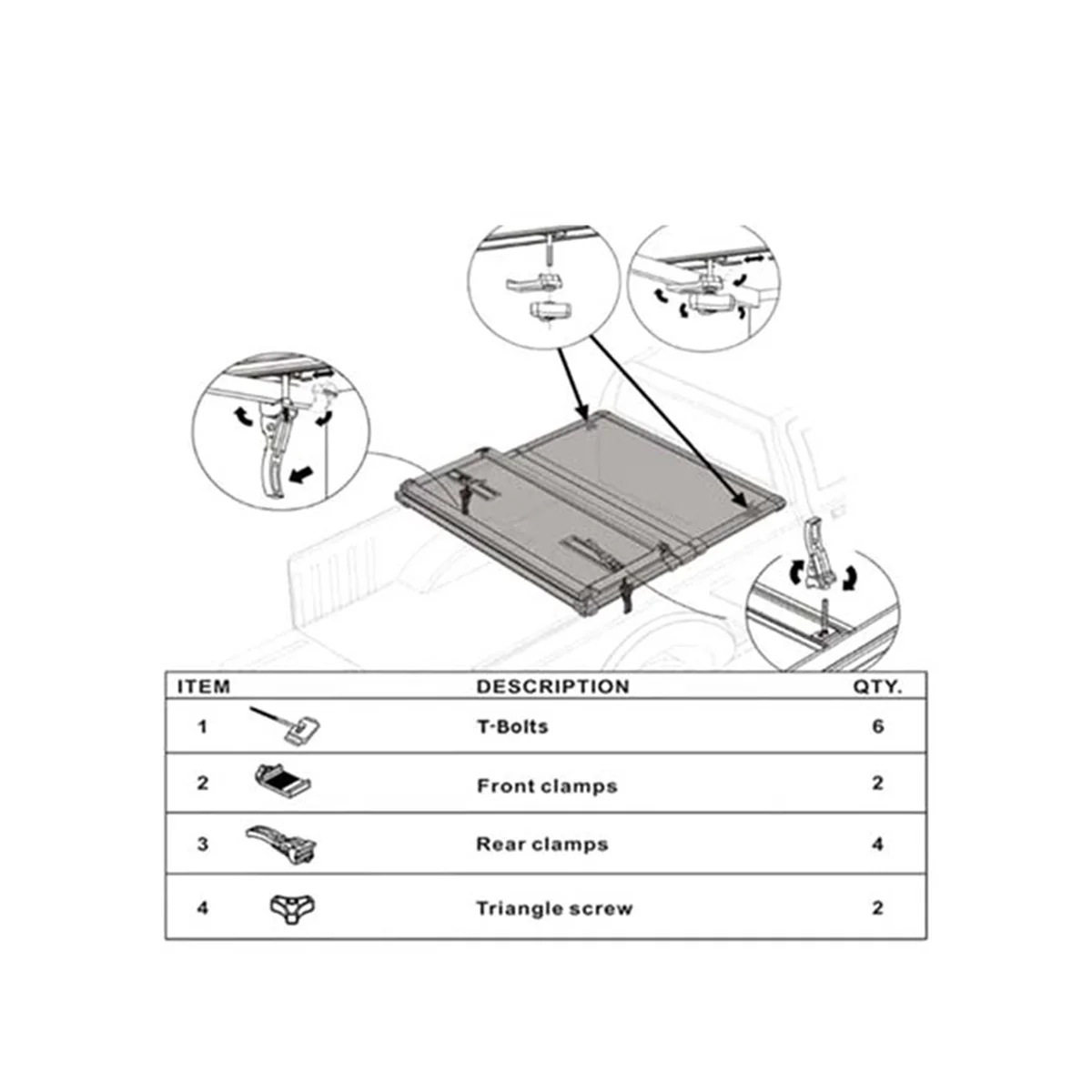 | ITEM | DESCRIPTION | QTY. |
|---|---|---|
| 1 | T-Bolts | 6 |
| 2 | Front clamps | 2 |
| 3 | Rear clamps | 4 |
| 4 | Triangle screw | 2 |