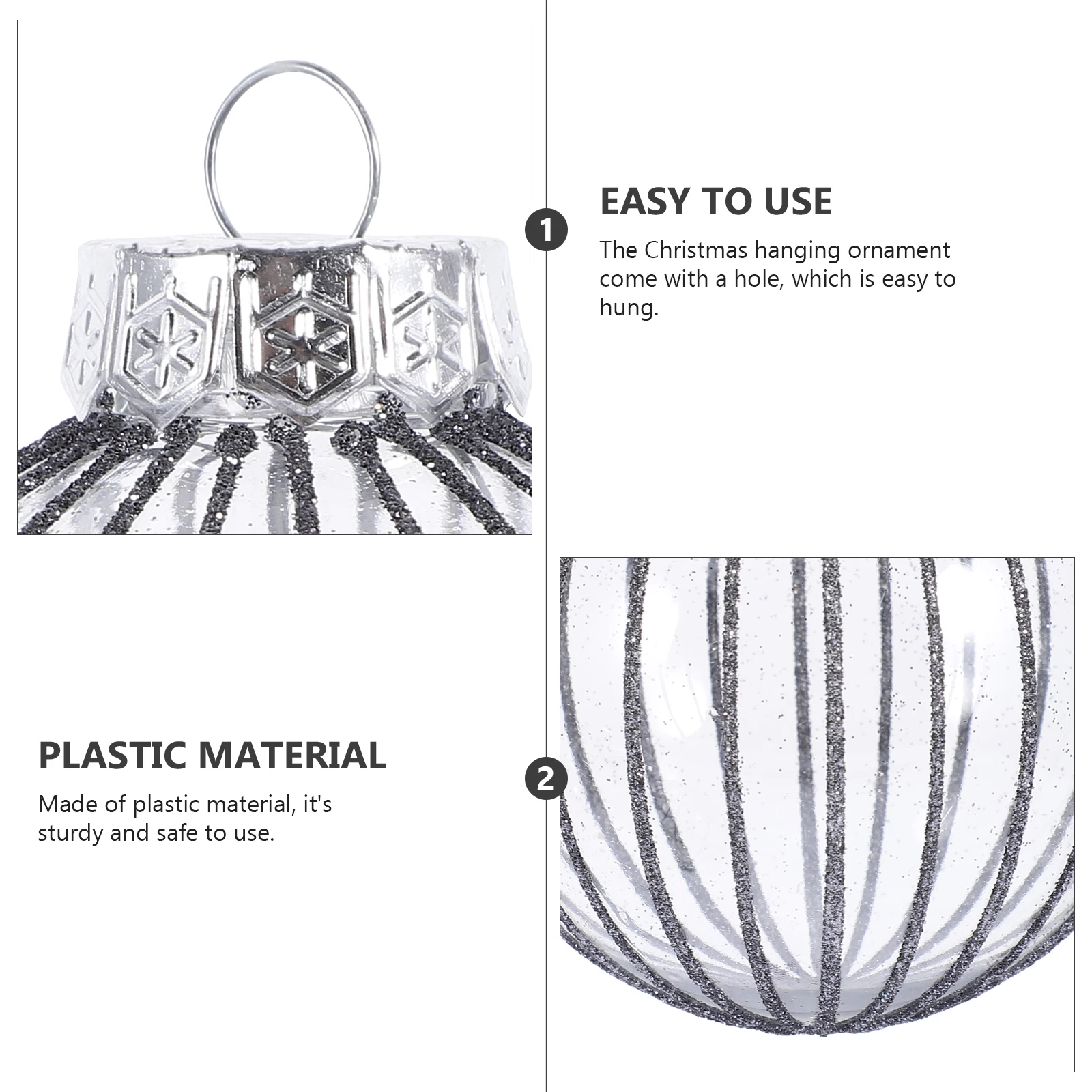 1

EASY TO USE

The Christmas hanging ornament come with a hole, which is easy to hung.

PLASTIC MATERIAL

Made of plastic material, it's sturdy and safe to use.

2