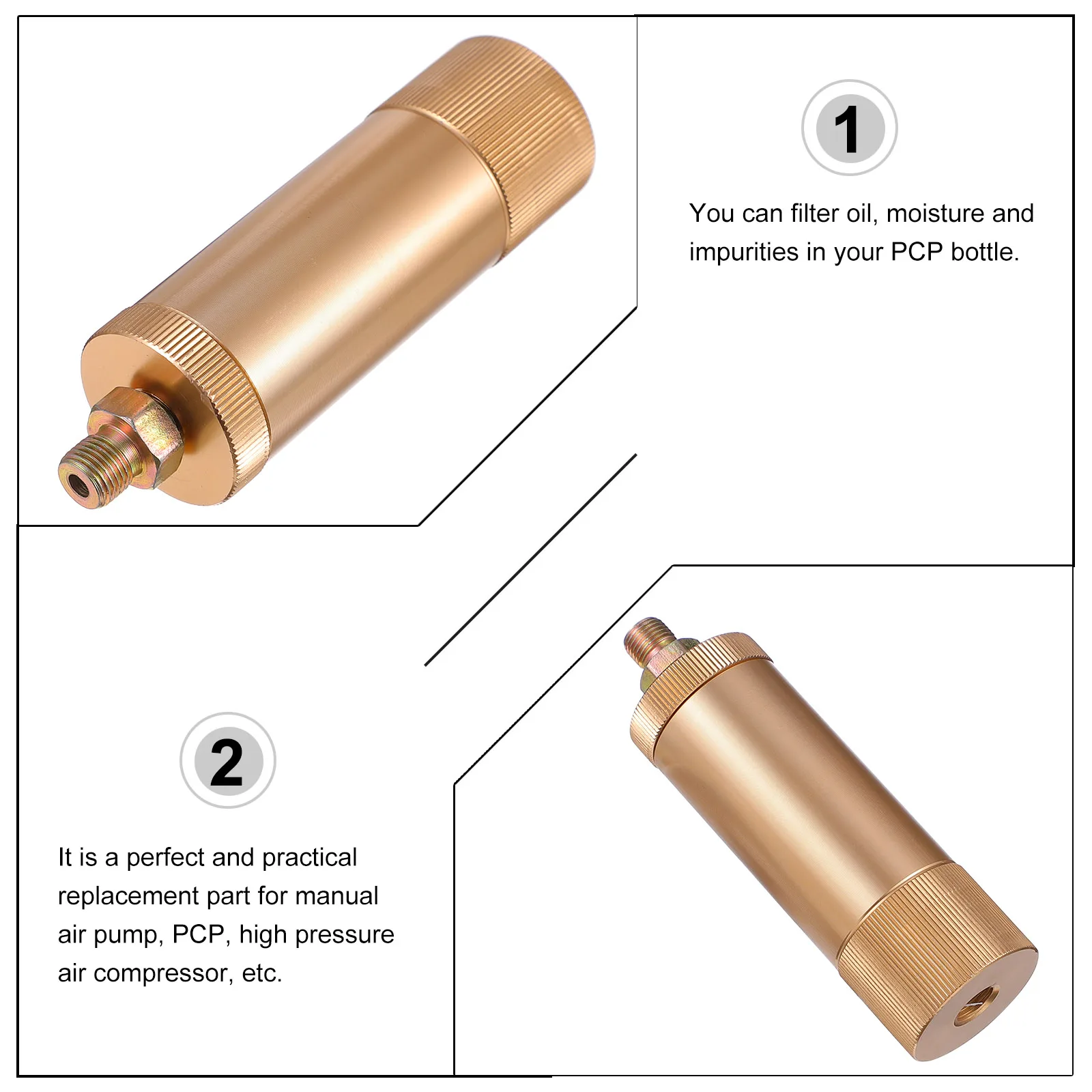 1

You can filter oil, moisture and impurities in your PCP bottle.

2

It is a perfect and practical replacement part for manual air pump, PCP, high pressure air compressor, etc.