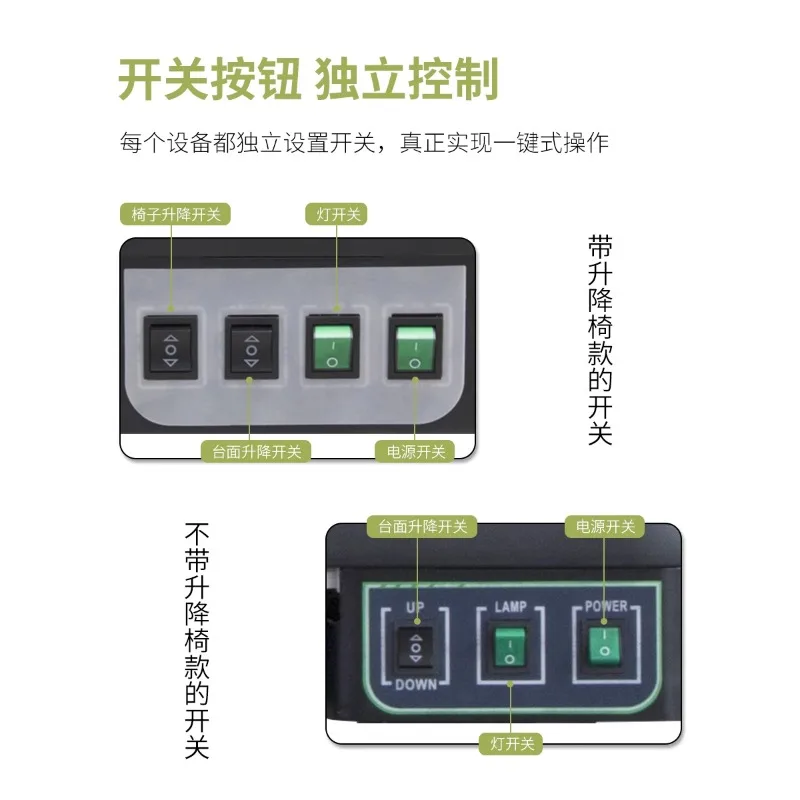 开关按钮 独立控制

每个设备都独立设置开关，真正实现一键式操作

椅子升降开关
灯开关
台面升降开关
电源开关

带升降椅款的开关

不带升降椅款的开关

台面升降开关
电源开关
UP
DOWN
LAMP
POWER
灯开关