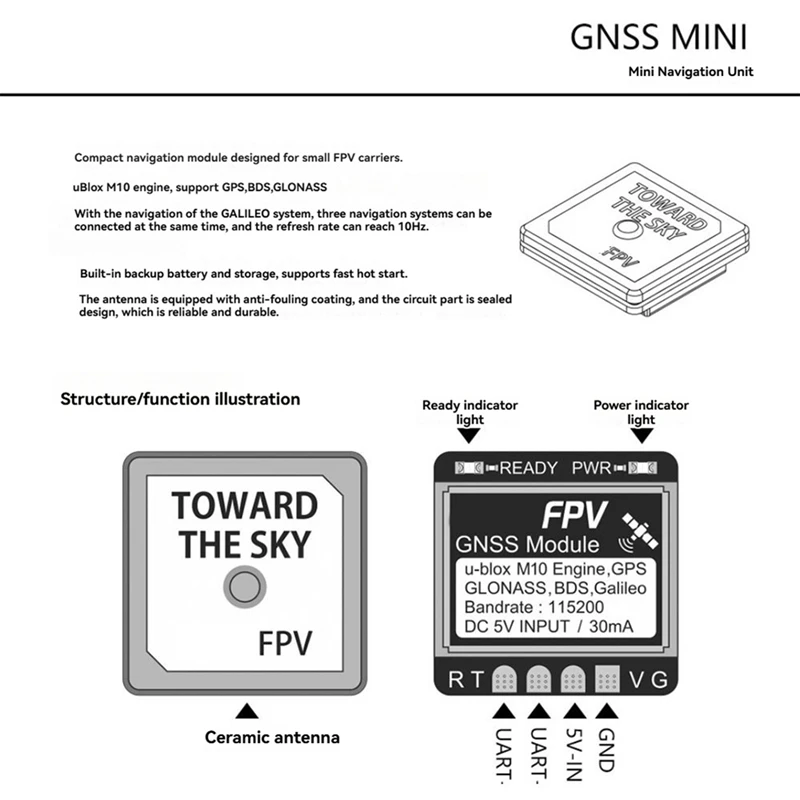 GNSS MINI
Mini Navigation Unit

Compact navigation module designed for small FPV carriers.

uBlox M10 engine, support GPS,BDS,GLONASS

With the navigation of the GALILEO system, three navigation systems can be connected at the same time, and the refresh rate can reach 10Hz.

Built-in backup battery and storage, supports fast hot start.

The antenna is equipped with anti-fouling coating, and the circuit part is sealed design, which is reliable and durable.

TOWARD THE SKY
FPV

Structure/function illustration

TOWARD THE SKY
FPV

Ceramic antenna

Ready indicator light

Power indicator light

READY PWR

FPV
GNSS Module
u-blox M10 Engine,GPS
GLONASS,BDS,Galileo
Bandrate : 115200
DC 5V INPUT / 30mA

R T V G

UART-
UART-
5V-IN
GND