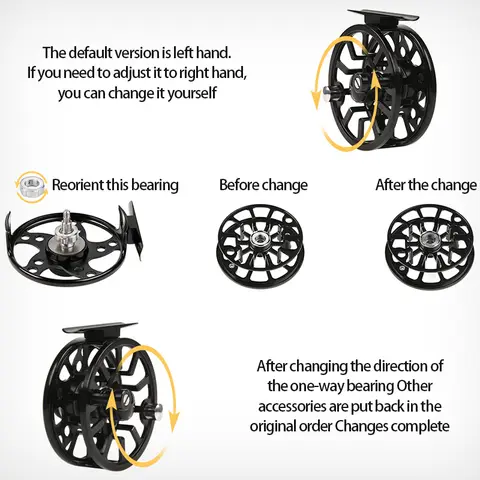 The default version is left hand. If you need to adjust it to right hand, you can change it yourself

Reorient this bearing

Before change

After the change

After changing the direction of the one-way bearing Other accessories are put back in the original order Changes complete