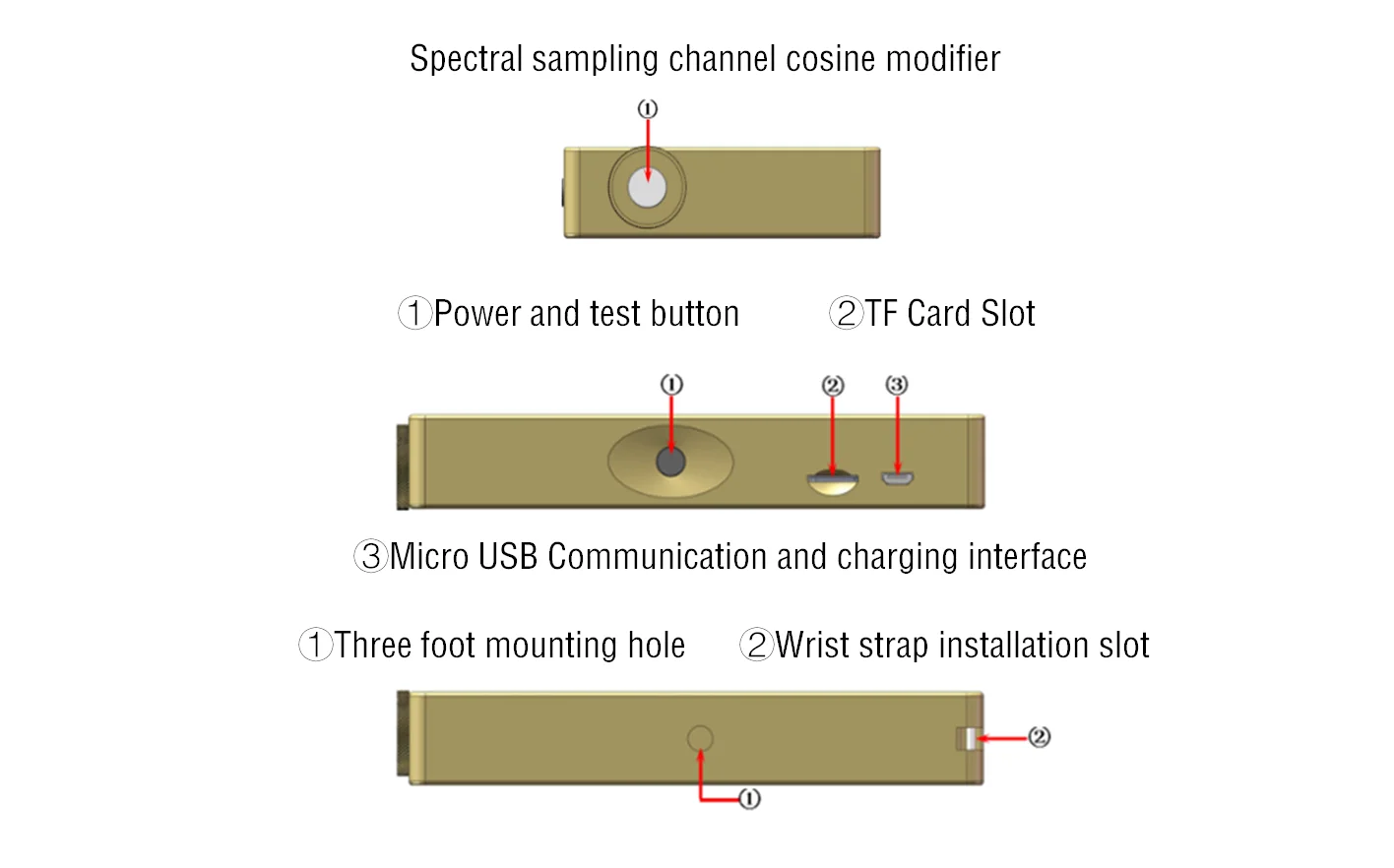 Spectral sampling channel cosine modifier

①

①Power and test button ②TF Card Slot

① ② ③

③Micro USB Communication and charging interface

①Three foot mounting hole ②Wrist strap installation slot

②

①