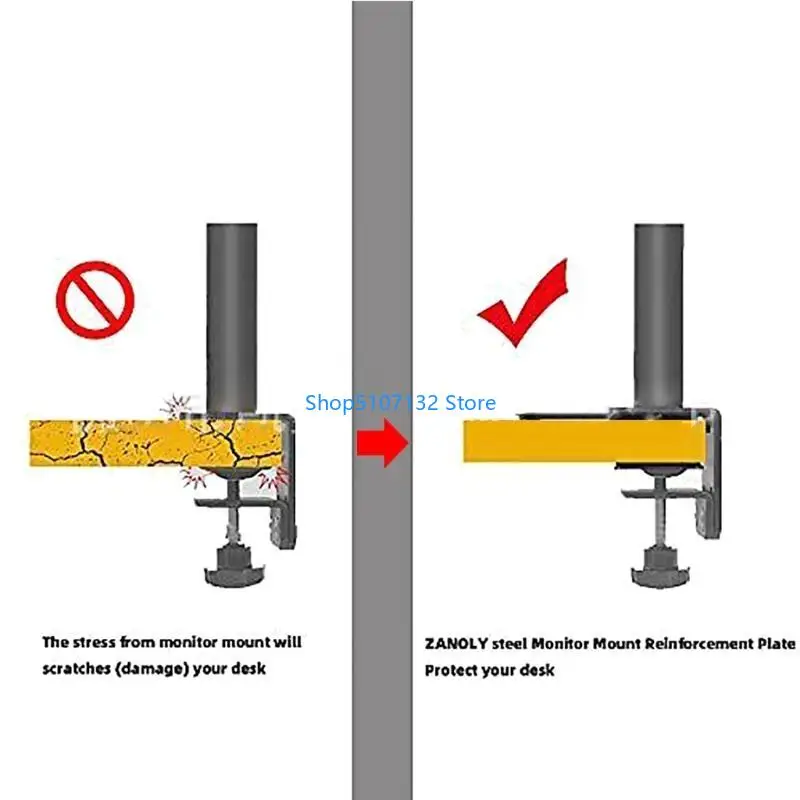 Shop5107132 Store

The stress from monitor mount will scratches (damage) your desk

ZANOLY steel Monitor Mount Reinforcement Plate Protect your desk