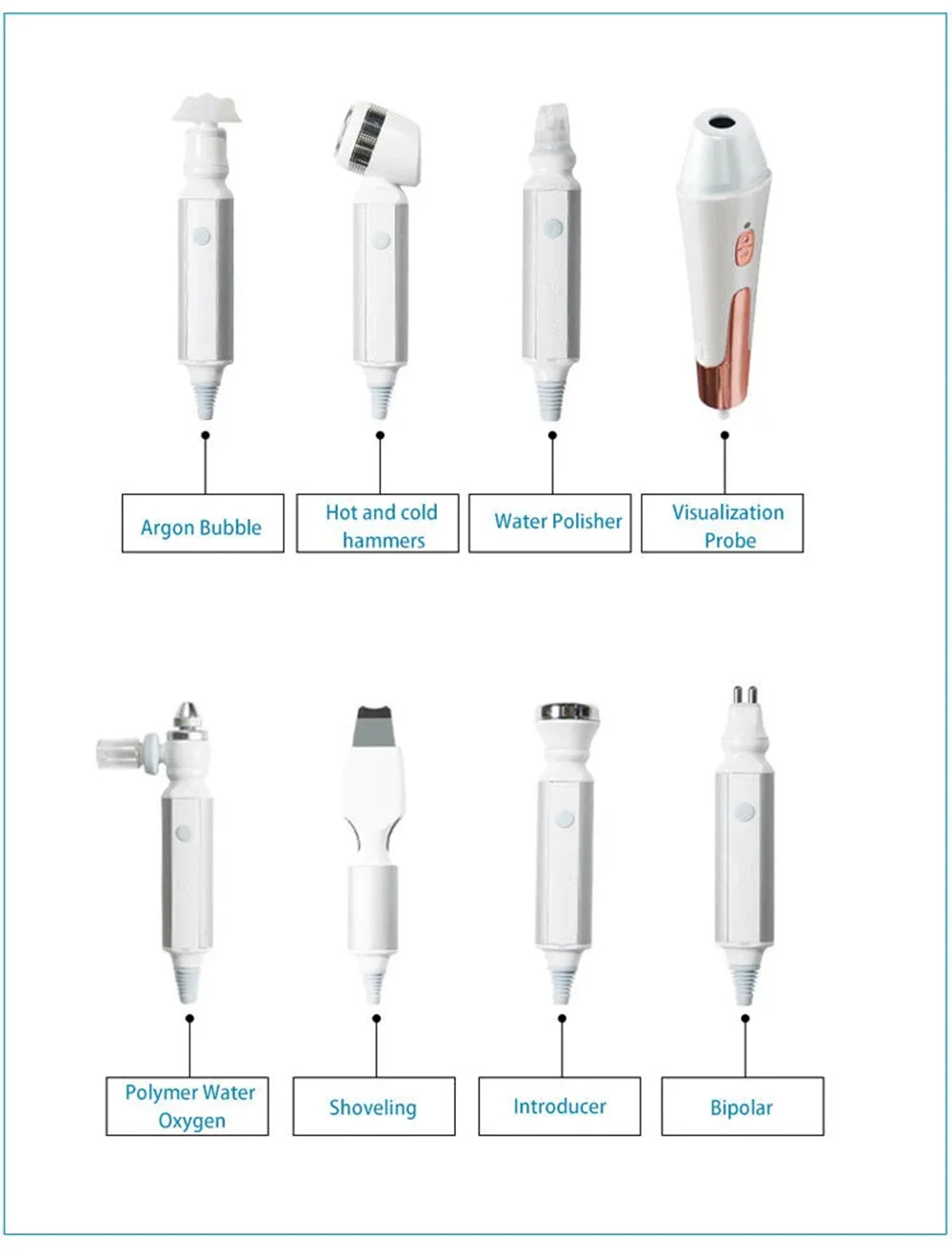 Argon Bubble

Hot and cold hammers

Water Polisher

Visualization Probe

Polymer Water Oxygen

Shoveling

Introducer

Bipolar