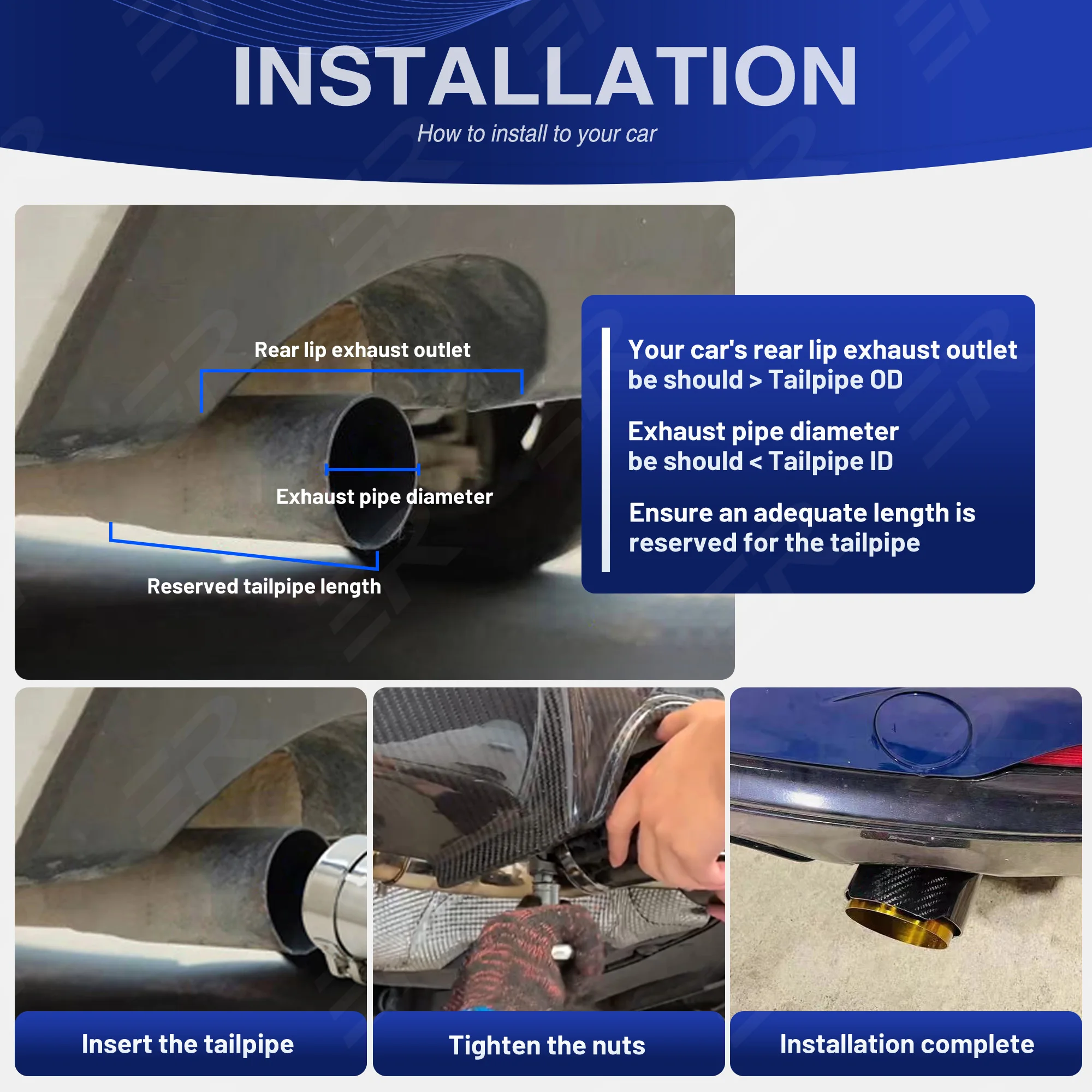 INSTALLATION
How to install to your car

Rear lip exhaust outlet

Exhaust pipe diameter

Reserved tailpipe length

Your car's rear lip exhaust outlet be should > Tailpipe OD

Exhaust pipe diameter be should < Tailpipe ID

Ensure an adequate length is reserved for the tailpipe

Insert the tailpipe

Tighten the nuts

Installation complete