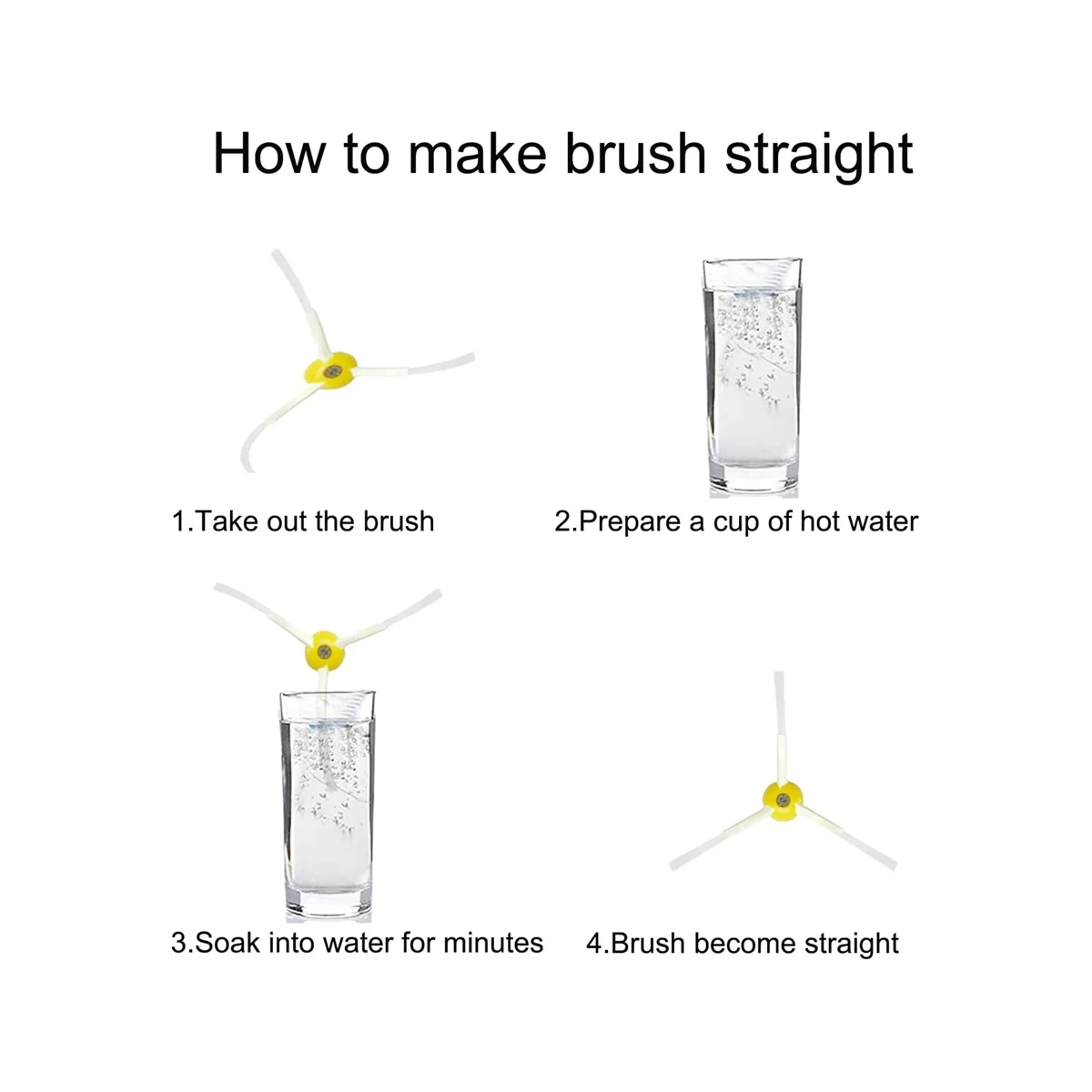 How to make brush straight

1.Take out the brush

2.Prepare a cup of hot water

3.Soak into water for minutes

4.Brush become straight