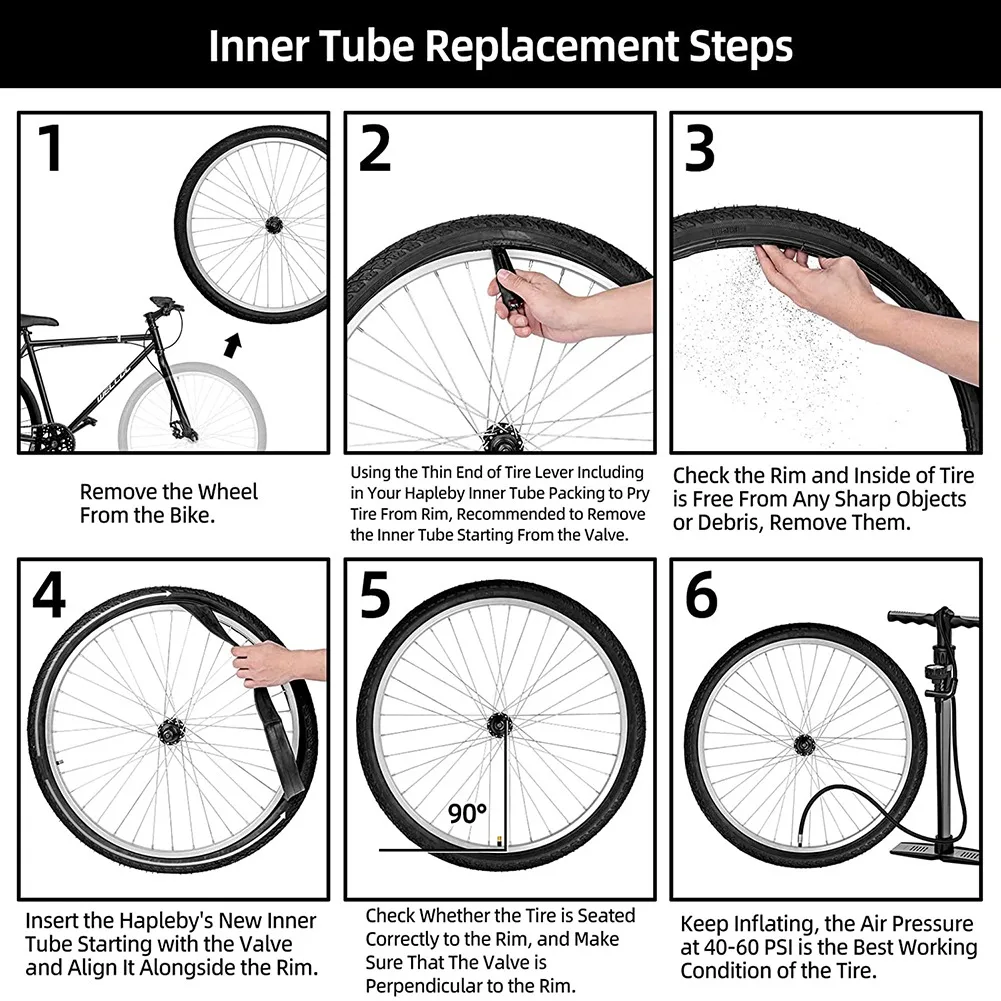 Inner Tube Replacement Steps

1

Remove the Wheel From the Bike.

2

Using the Thin End of Tire Lever Including in Your Hapleby Inner Tube Packing to Pry Tire From Rim, Recommended to Remove the Inner Tube Starting From the Valve.

3

Check the Rim and Inside of Tire is Free From Any Sharp Objects or Debris, Remove Them.

4

Insert the Hapleby's New Inner Tube Starting with the Valve and Align It Alongside the Rim.

5

90°

Check Whether the Tire is Seated Correctly to the Rim, and Make Sure That The Valve is Perpendicular to the Rim.

6

Keep Inflating, the Air Pressure at 40-60 PSI is the Best Working Condition of the Tire.