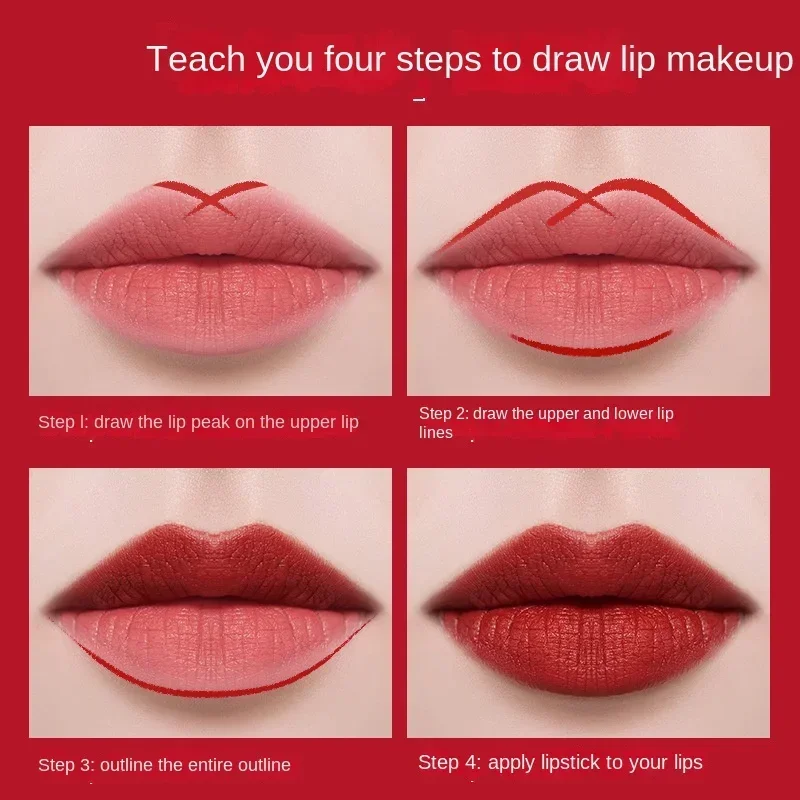 Teach you four steps to draw lip makeup

Step l: draw the lip peak on the upper lip

Step 2: draw the upper and lower lip lines

Step 3: outline the entire outline

Step 4: apply lipstick to your lips