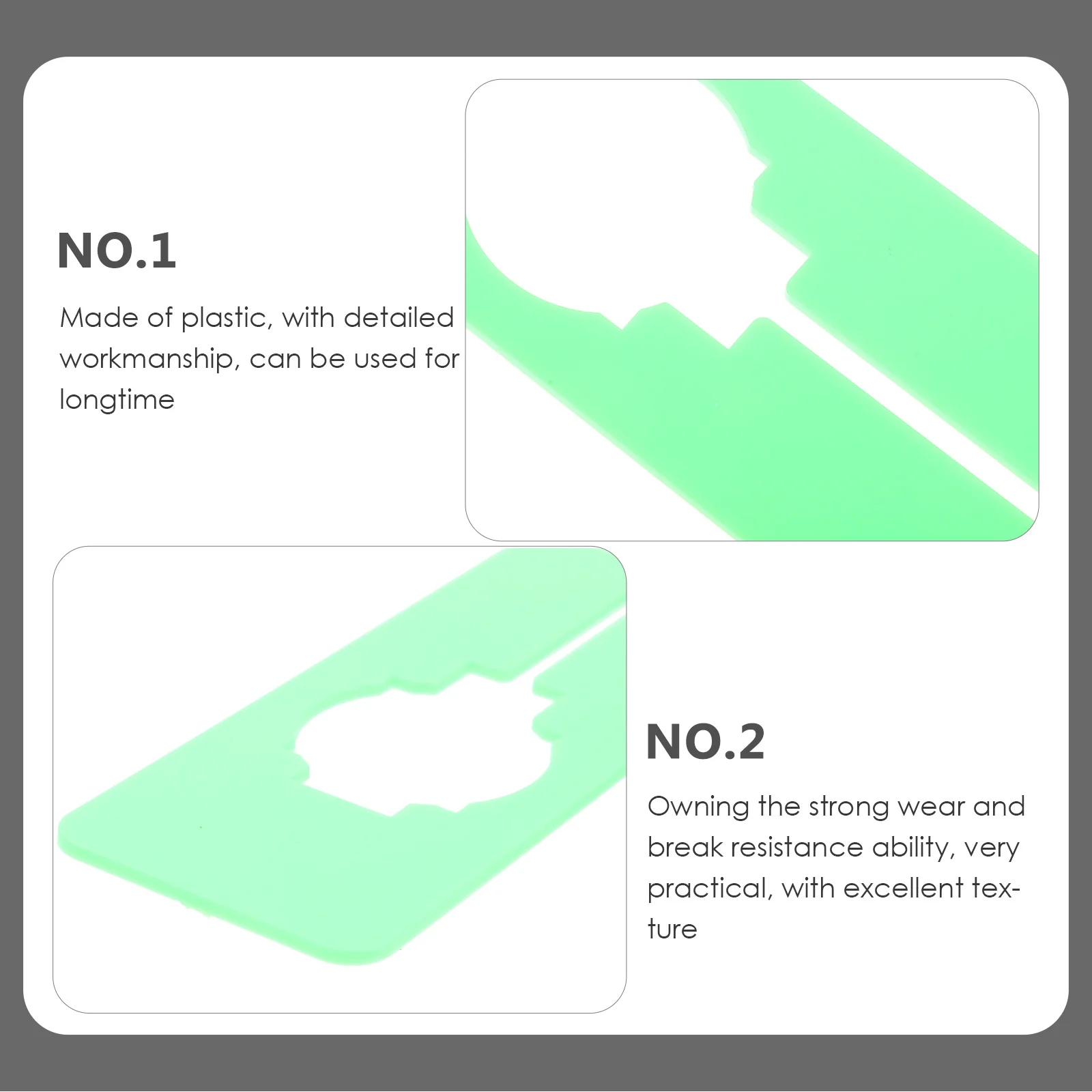 NO.1

Made of plastic, with detailed workmanship, can be used for longtime

NO.2

Owning the strong wear and break resistance ability, very practical, with excellent texture