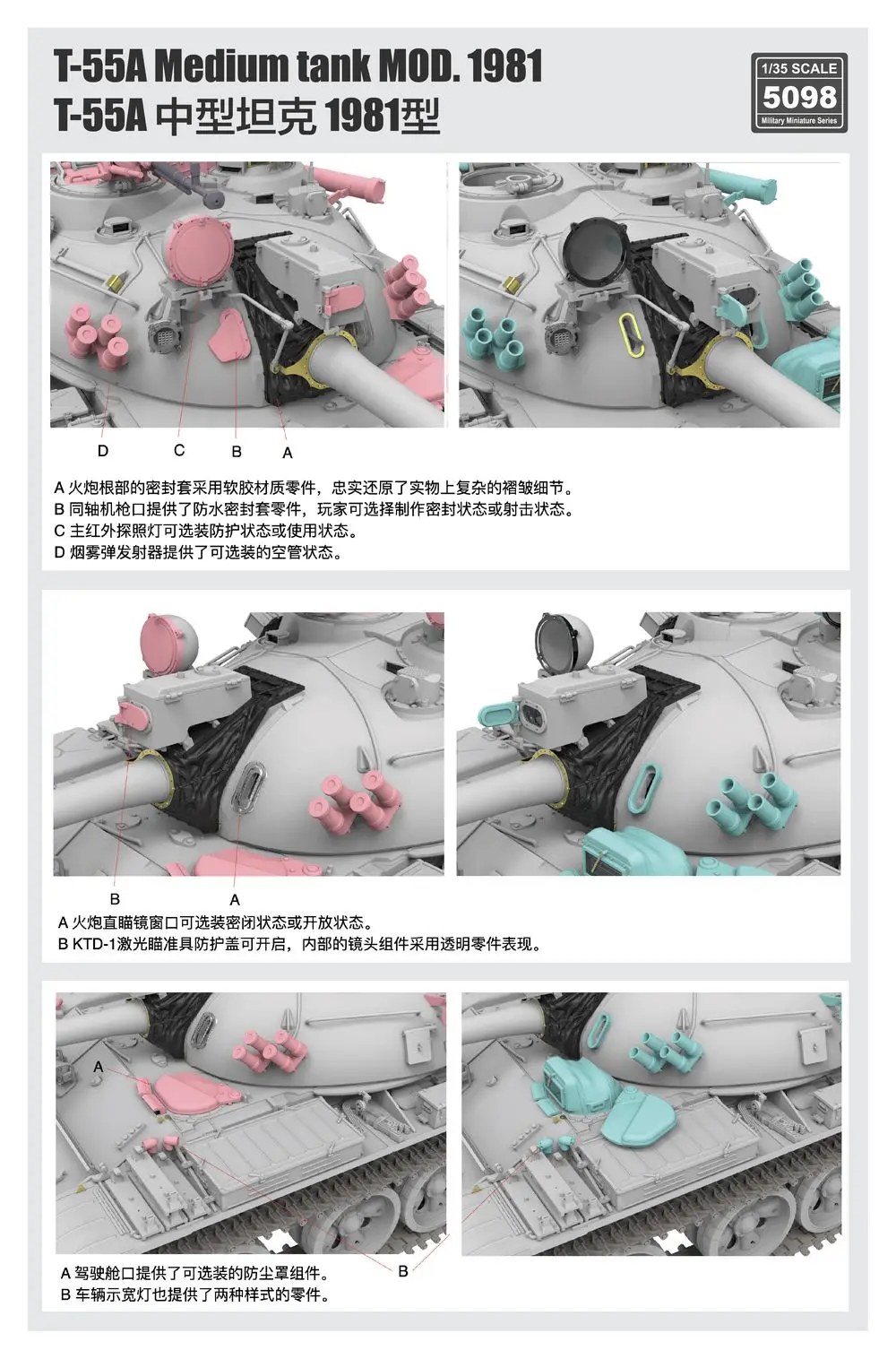 T-55A Medium tank MOD. 1981
T-55A 中型坦克 1981型

1/35 SCALE
5098
Military Miniature Series

D C B A

A 火炮根部的密封套采用软胶材质零件，忠实还原了实物上复杂的褶皱细节。
B 同轴机枪口提供了防水密封套零件，玩家可选择制作密封状态或射击状态。
C 主红外探照灯可选装防护状态或使用状态。
D 烟雾弹发射器提供了可选装的空管状态。

B A

A 火炮直瞄镜窗口可选装密闭状态或开放状态。
B KTD-1激光瞄准具防护盖可开启，内部的镜头组件采用透明零件表现。

A

B

A 驾驶舱口提供了可选装的防尘罩组件。
B 车辆示宽灯也提供了两种样式的零件。