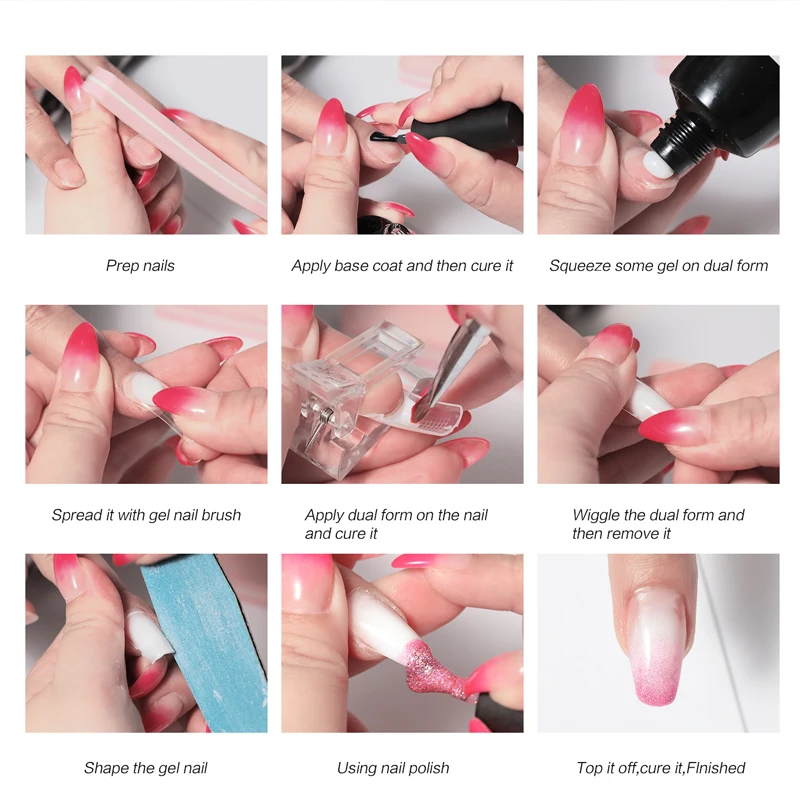 Prep nails

Apply base coat and then cure it

Squeeze some gel on dual form

Spread it with gel nail brush

Apply dual form on the nail and cure it

Wiggle the dual form and then remove it

Shape the gel nail

Using nail polish

Top it off,cure it,FInished