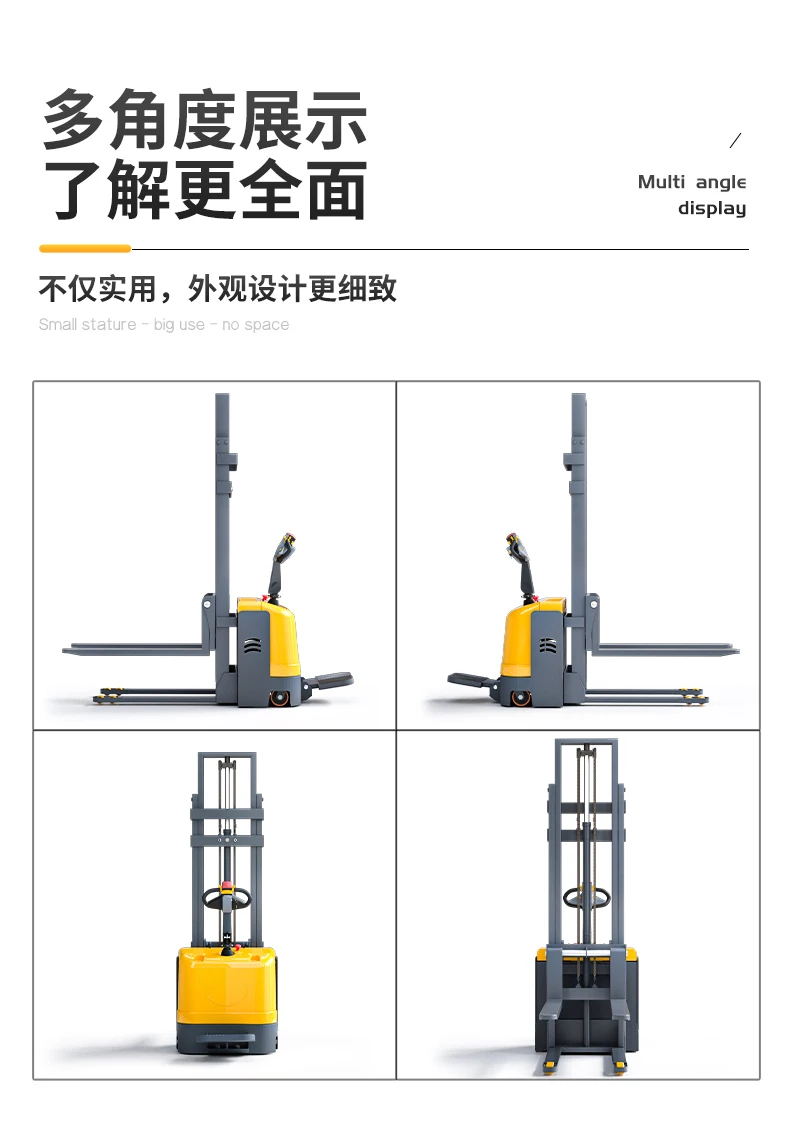 多角度展示
了解更全面

/

Multi angle
display

不仅实用，外观设计更细致

Small stature - big use - no space