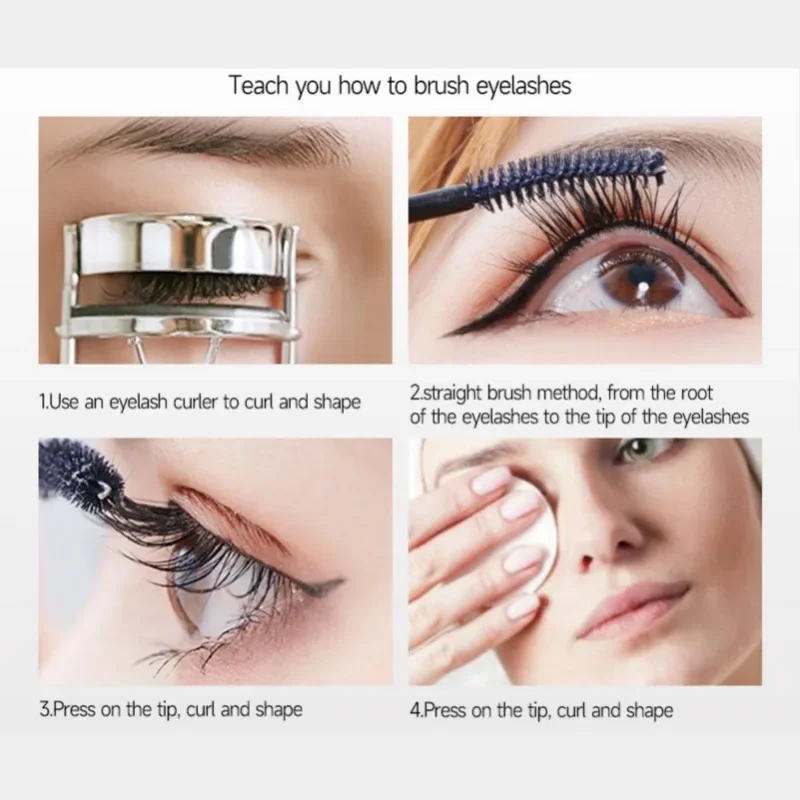 Teach you how to brush eyelashes

1.Use an eyelash curler to curl and shape

2.straight brush method, from the root of the eyelashes to the tip of the eyelashes

3.Press on the tip, curl and shape

4.Press on the tip, curl and shape